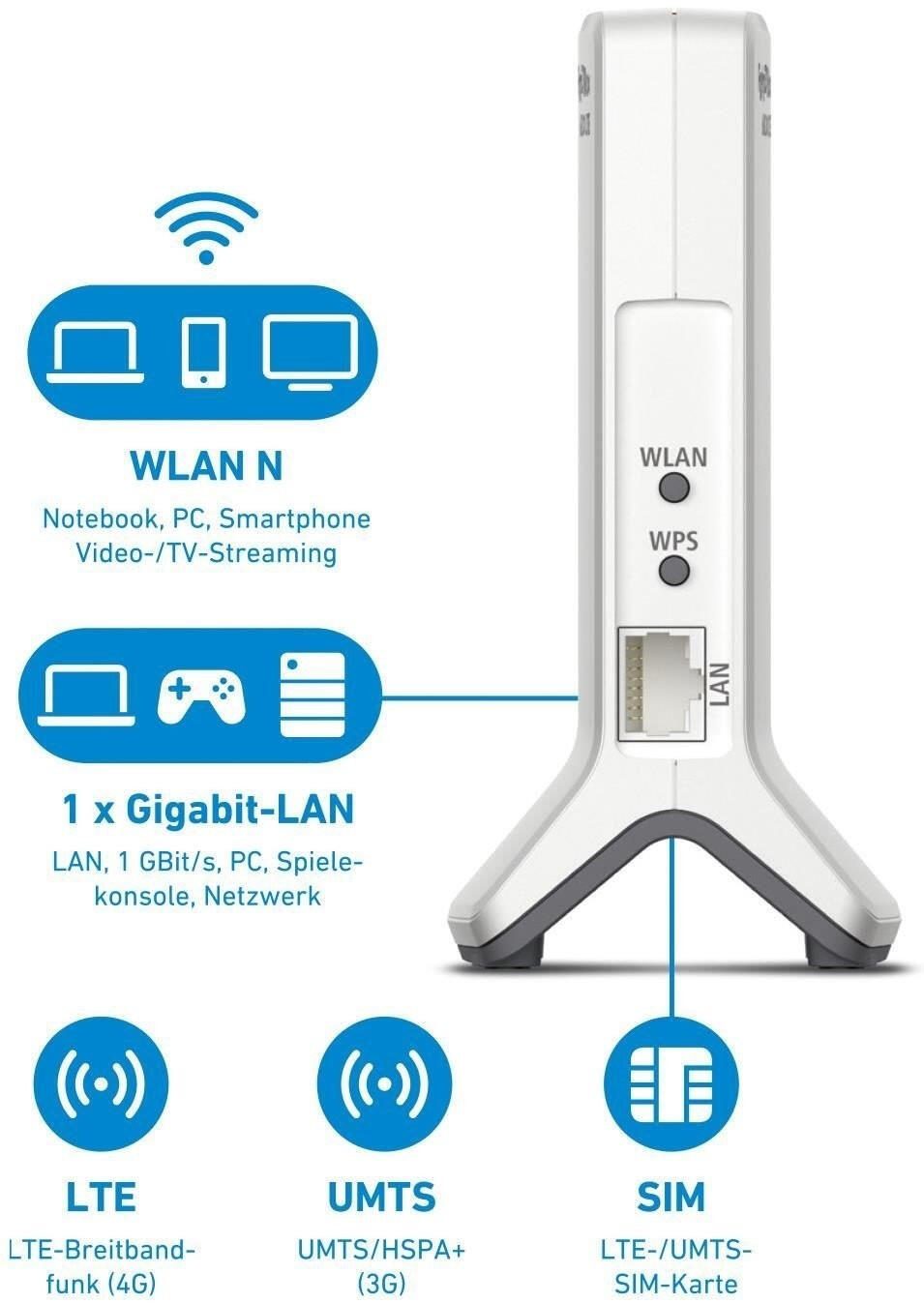 WLAN N
Notebook, PC, Smartphone
Video-/TV-Streaming

WLAN
WPS
LAN

1 x Gigabit-LAN
LAN, 1 GBit/s, PC, Spielekonsole, Netzwerk

LTE
LTE-Breitbandfunk (4G)

UMTS
UMTS/HSPA+ (3G)

SIM
LTE-/UMTS-SIM-Karte