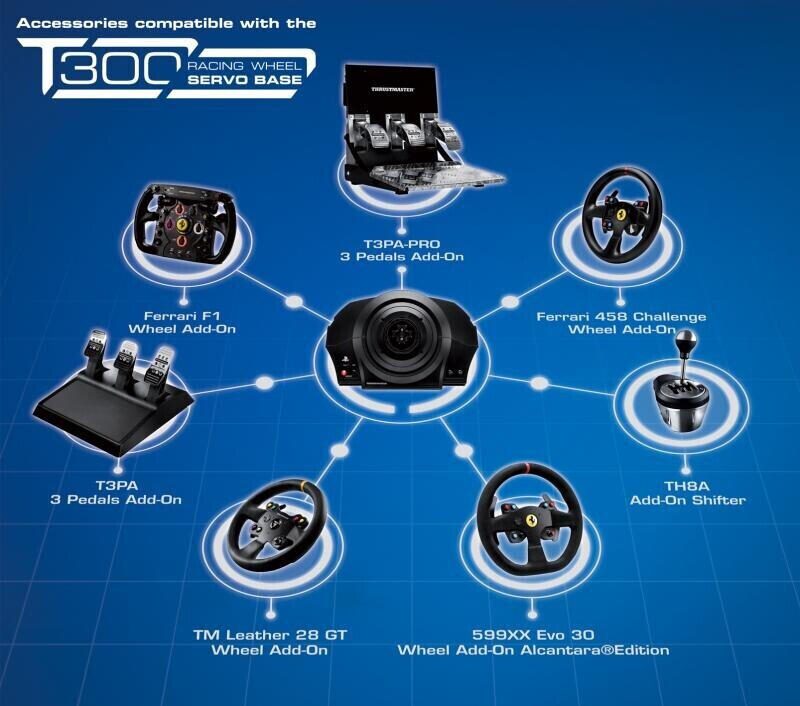 Accessories compatible with the

T300 RACING WHEEL SERVO BASE

THRUSTMASTER

T3PA-PRO
3 Pedals Add-On

Ferrari F1
Wheel Add-On

Ferrari 458 Challenge
Wheel Add-On

T3PA
3 Pedals Add-On

TH8A
Add-On Shifter

TM Leather 28 GT
Wheel Add-On

599XX Evo 30
Wheel Add-On Alcantara®Edition