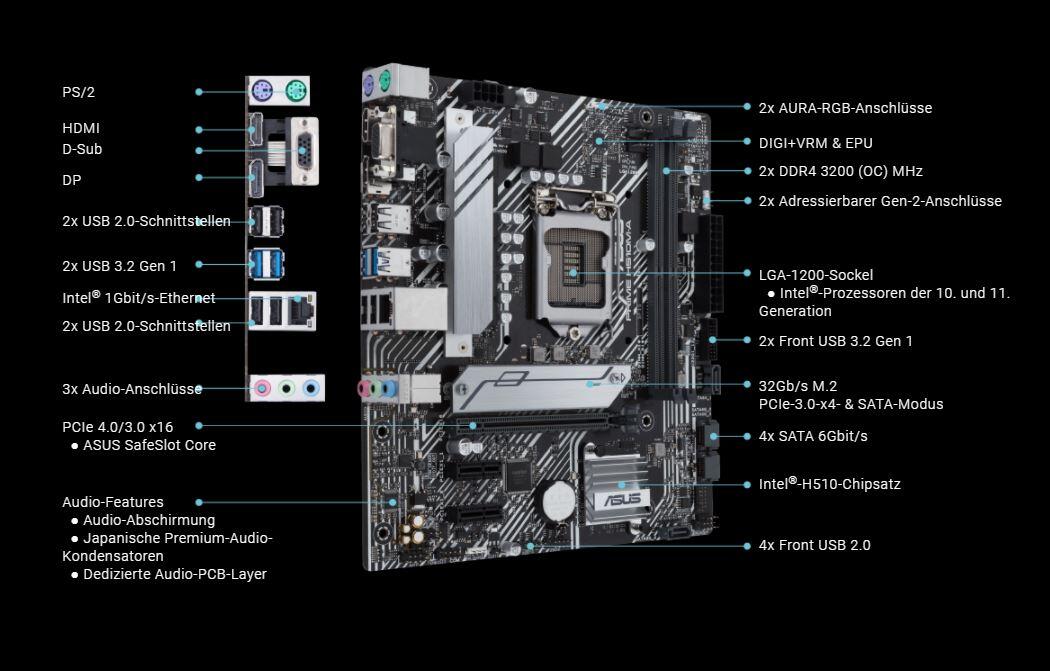 PS/2

HDMI

D-Sub

DP

2x USB 2.0-Schnittstellen

2x USB 3.2 Gen 1

Intel® 1Gbit/s-Ethernet

2x USB 2.0-Schnittstellen

3x Audio-Anschlüsse

PCIe 4.0/3.0 x16
● ASUS SafeSlot Core

Audio-Features
● Audio-Abschirmung
● Japanische Premium-Audio-Kondensatoren
● Dedizierte Audio-PCB-Layer

2x AURA-RGB-Anschlüsse

DIGI+VRM & EPU

2x DDR4 3200 (OC) MHz

2x Adressierbarer Gen-2-Anschlüsse

LGA-1200-Sockel
● Intel®-Prozessoren der 10. und 11. Generation

2x Front USB 3.2 Gen 1

32Gb/s M.2
PCIe-3.0-x4- & SATA-Modus

4x SATA 6Gbit/s

Intel®-H510-Chipsatz

4x Front USB 2.0

ASUS