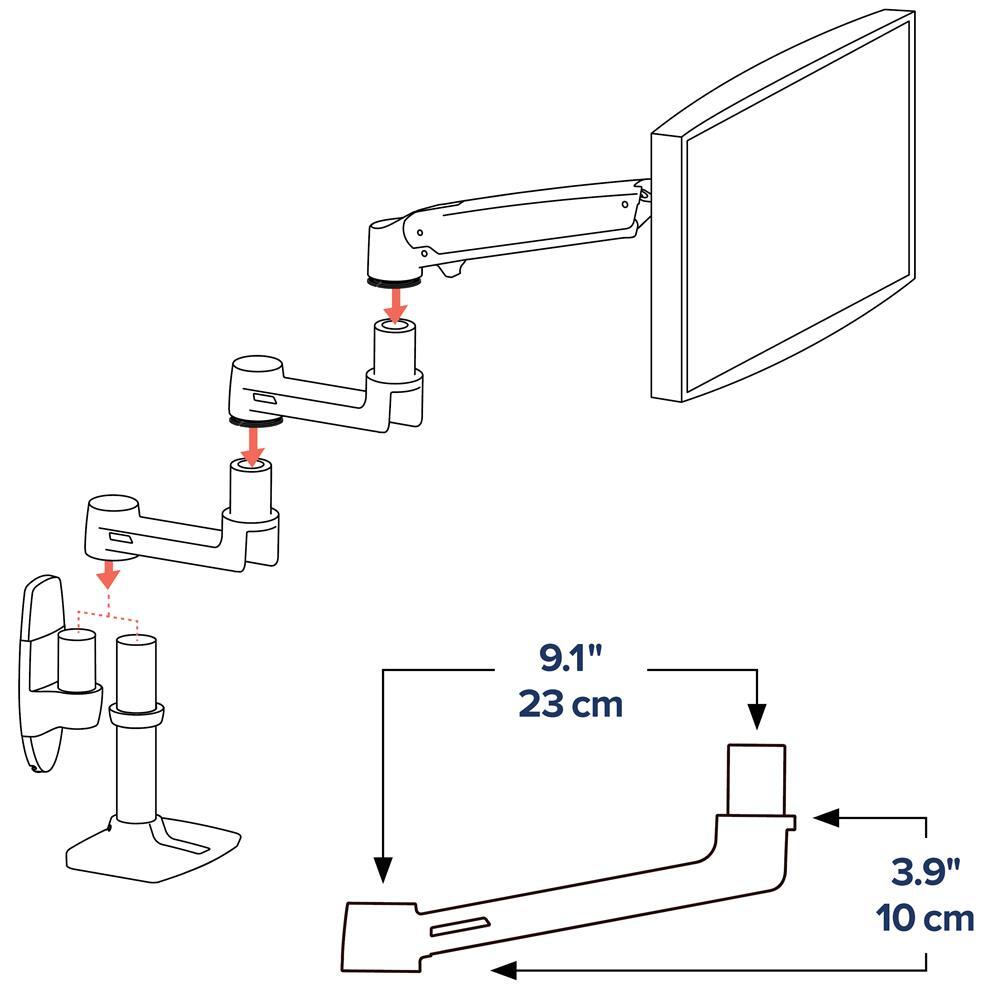 9.1"
23 cm

3.9"
10 cm