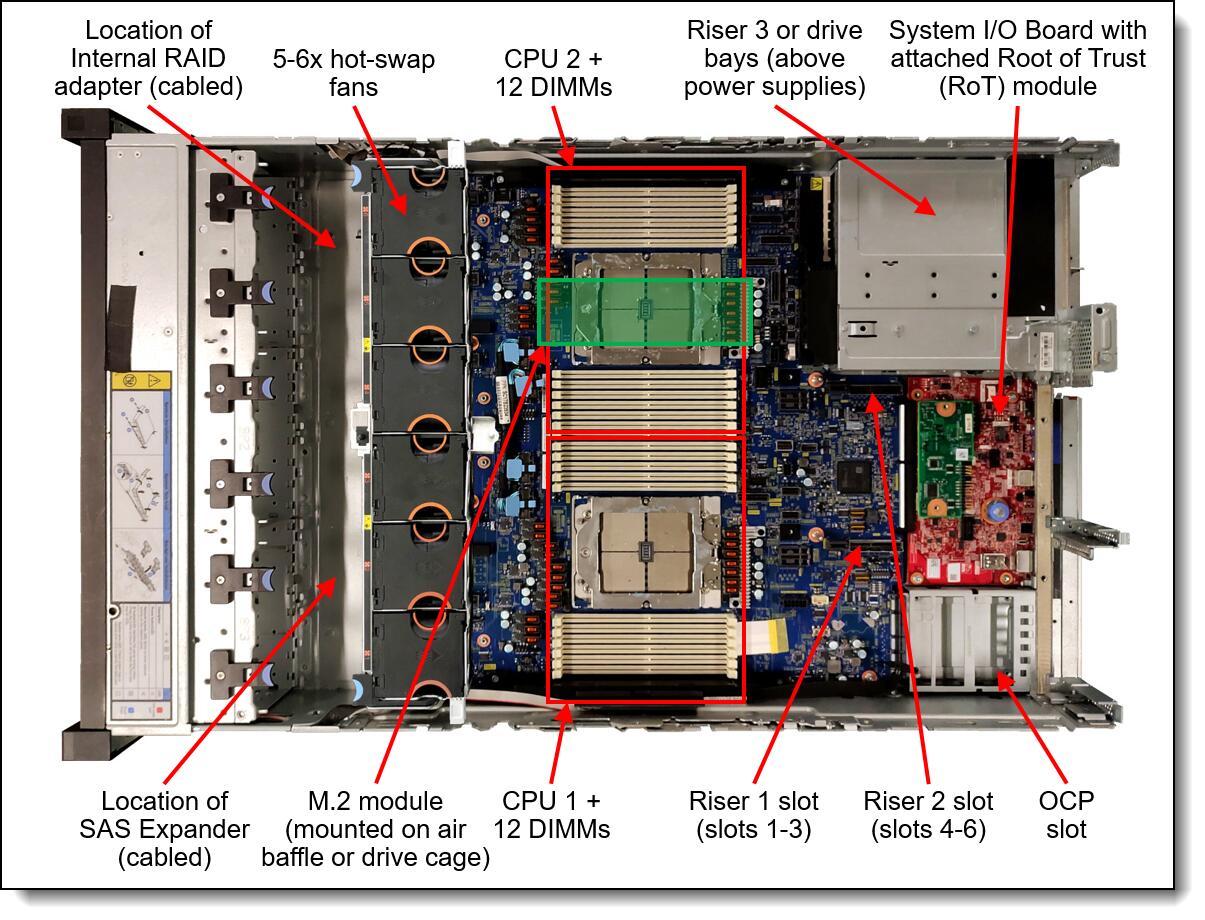 Location of Internal RAID adapter (cabled)

5-6x hot-swap fans

CPU 2 + 12 DIMMs

Riser 3 or drive bays (above power supplies)

System I/O Board with attached Root of Trust (RoT) module

Location of SAS Expander (cabled)

M.2 module (mounted on air baffle or drive cage)

CPU 1 + 12 DIMMs

Riser 1 slot (slots 1-3)

Riser 2 slot (slots 4-6)

OCP slot