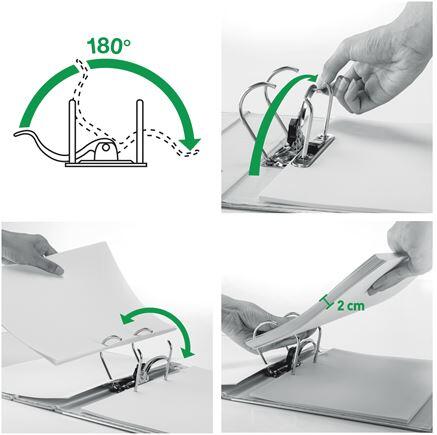 180°

2 cm