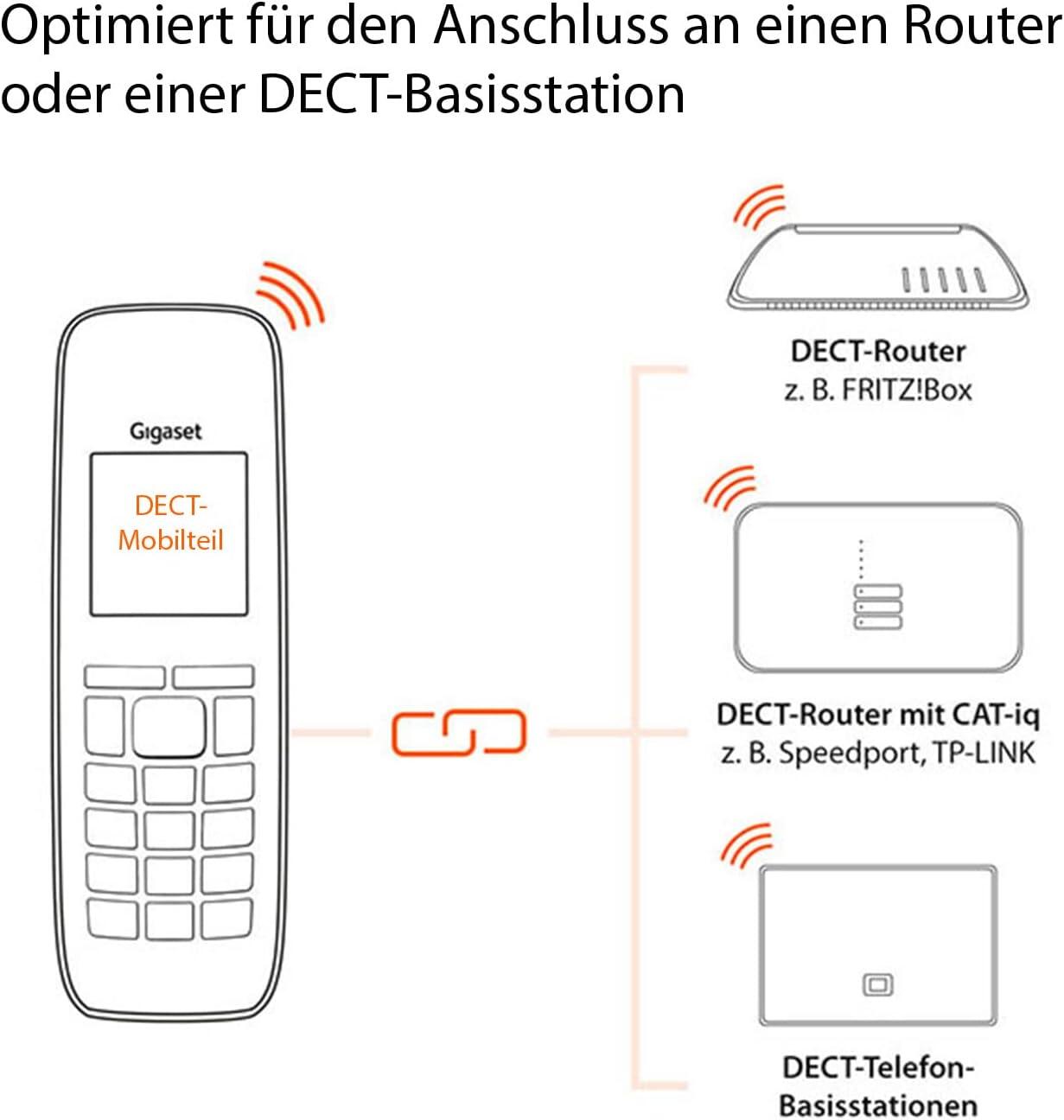 Optimiert für den Anschluss an einen Router oder einer DECT-Basisstation

Gigaset

DECT-Mobilteil

DECT-Router
z. B. FRITZ!Box

DECT-Router mit CAT-iq
z. B. Speedport, TP-LINK

DECT-Telefon-Basisstationen