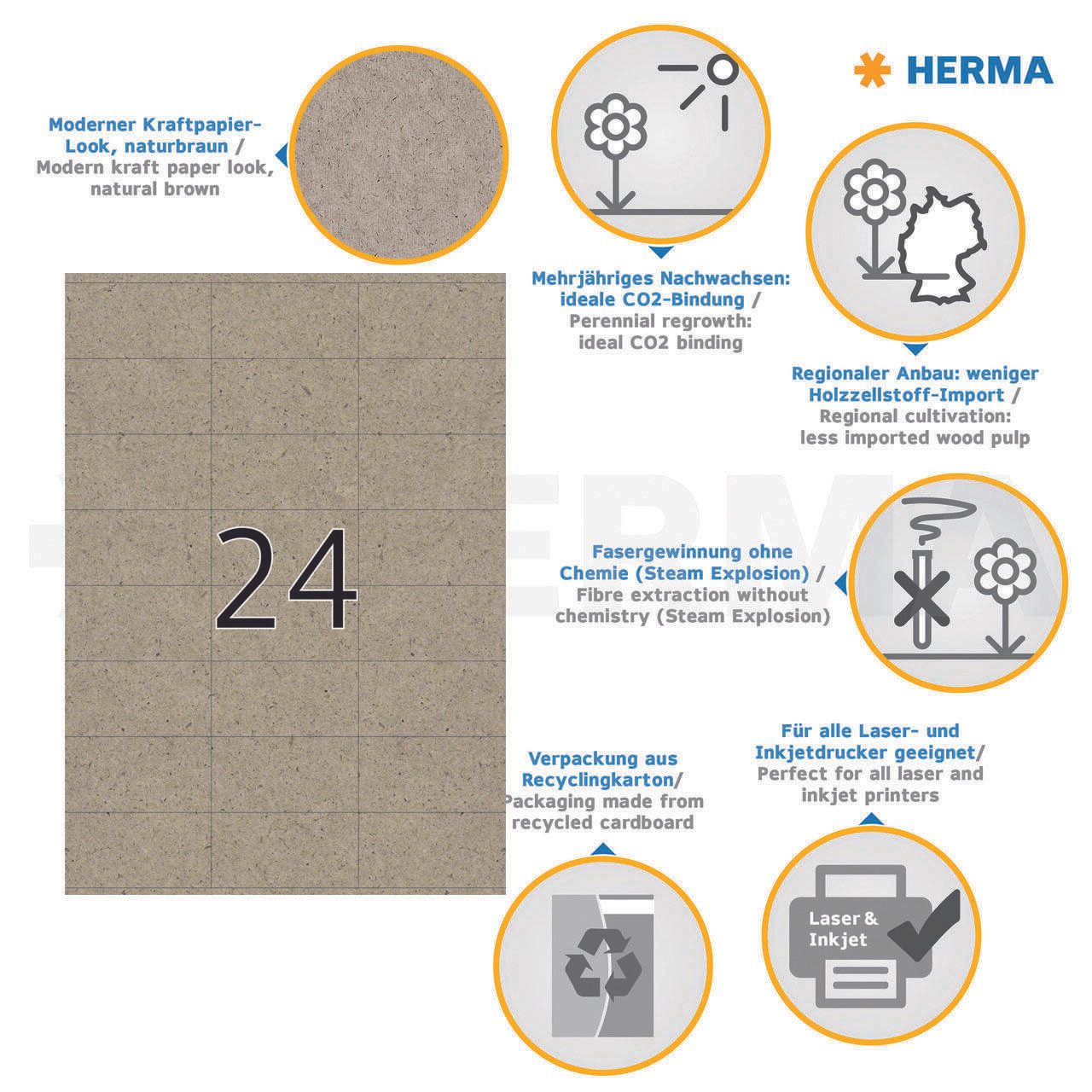 HERMA

Moderner Kraftpapier-Look, naturbraun / Modern kraft paper look, natural brown

Mehrjähriges Nachwachsen: ideale CO2-Bindung / Perennial regrowth: ideal CO2 binding

Regionaler Anbau: weniger Holzzellstoff-Import / Regional cultivation: less imported wood pulp

24

HERMA

Fasergewinnung ohne Chemie (Steam Explosion) / Fibre extraction without chemistry (Steam Explosion)

Verpackung aus Recyclingkarton/ Packaging made from recycled cardboard

Für alle Laser- und Inkjetdrucker geeignet/ Perfect for all laser and inkjet printers

Laser & Inkjet