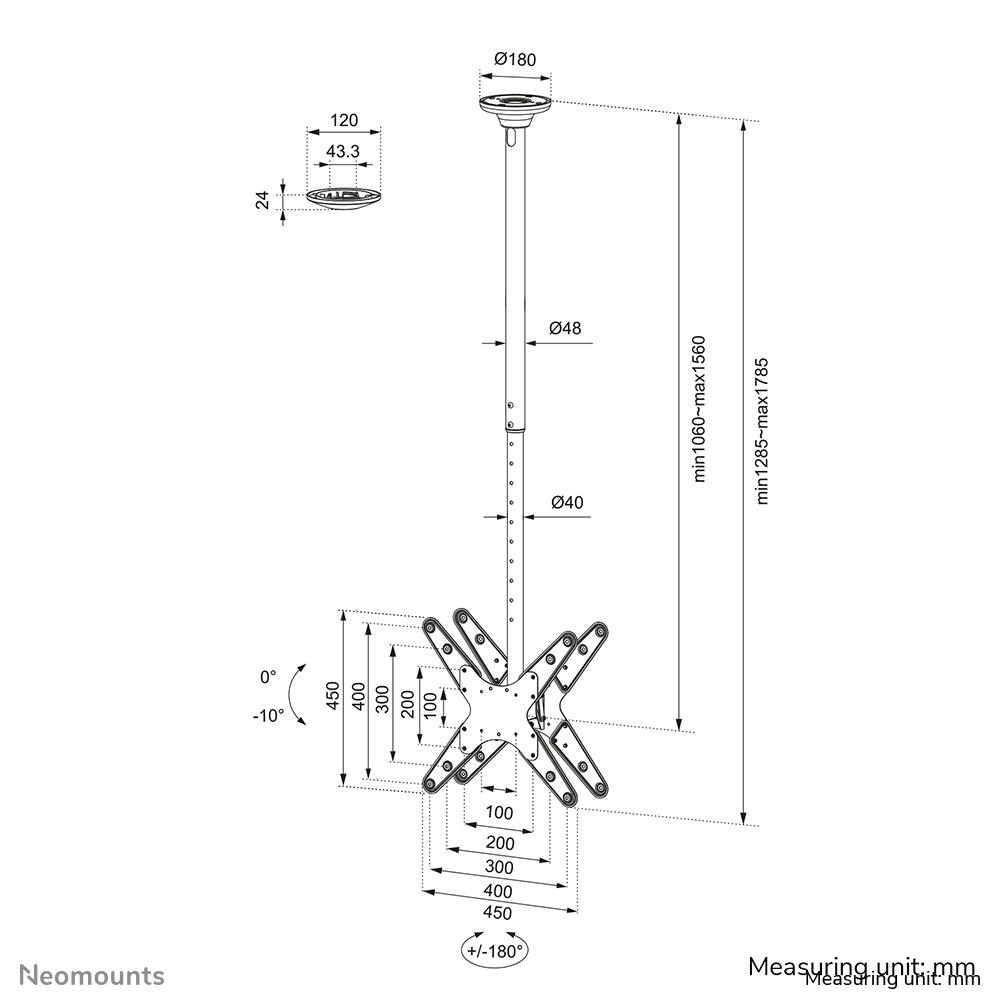 Ø180

120

43.3

24

Ø48

Ø40

min1060~max1560

min1285~max1785

0°

-10°

450

400

300

200

100

100

200

300

400

450

+/-180°

Neomounts

Measuring unit: mm

Measuring unit: mm