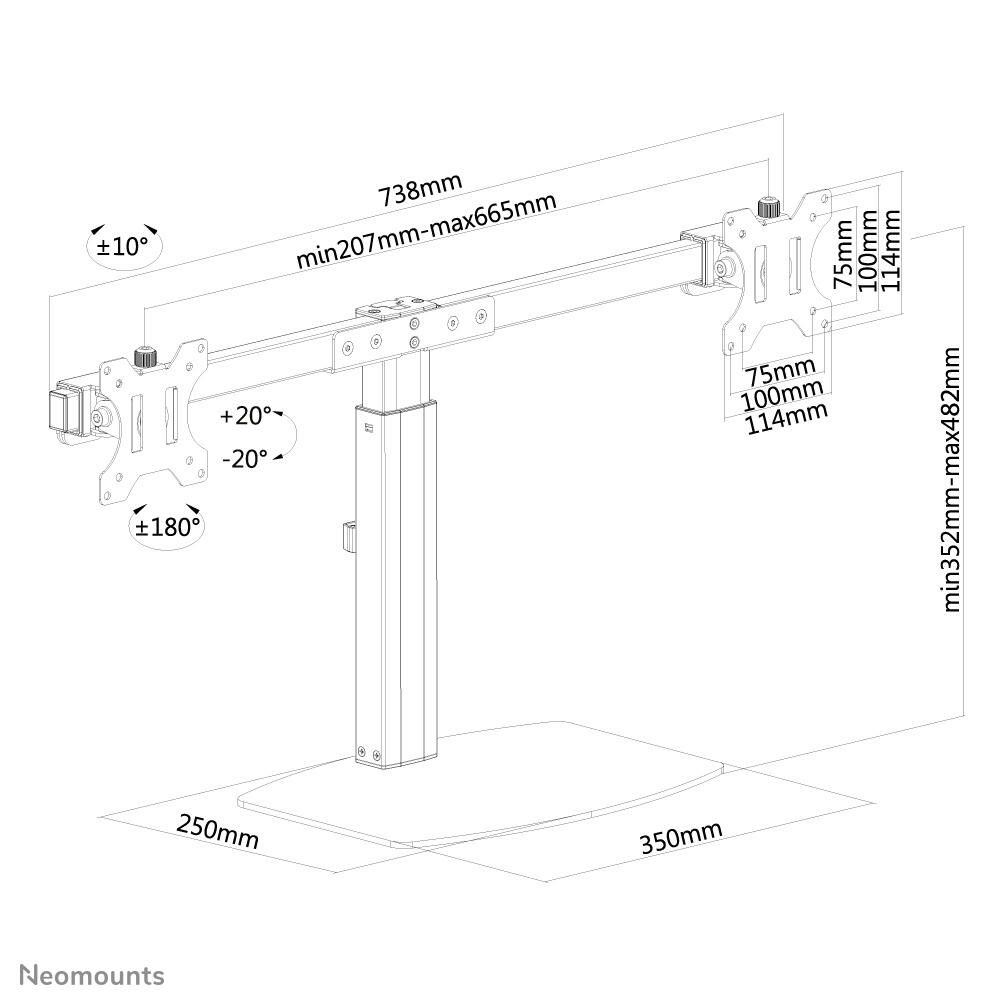 738mm
min207mm-max665mm
±10°
75mm
100mm
114mm
75mm
100mm
114mm
+20°
-20°
±180°
min352mm-max482mm
250mm
350mm
Neomounts