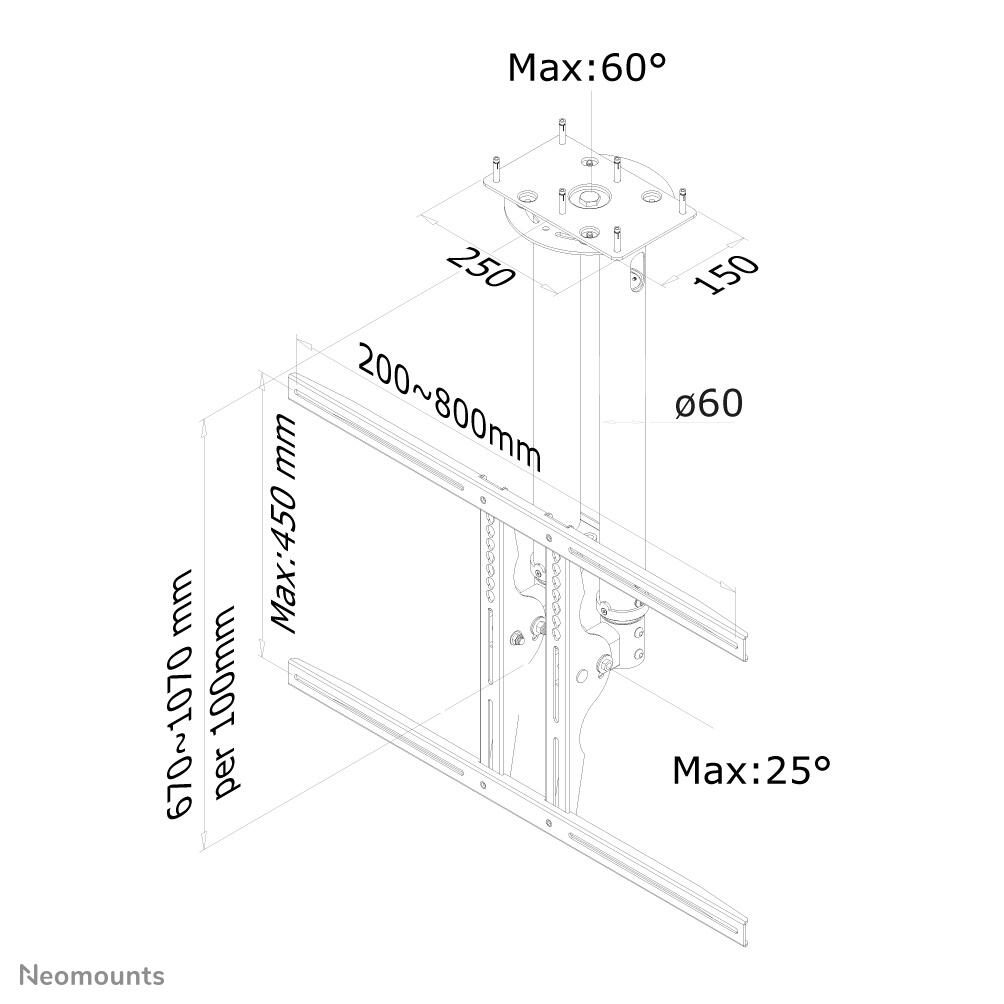 Max:60°

250

150

200~800mm

ø60

Max:450 mm

670~1070 mm
per 100mm

Max:25°

Neomounts