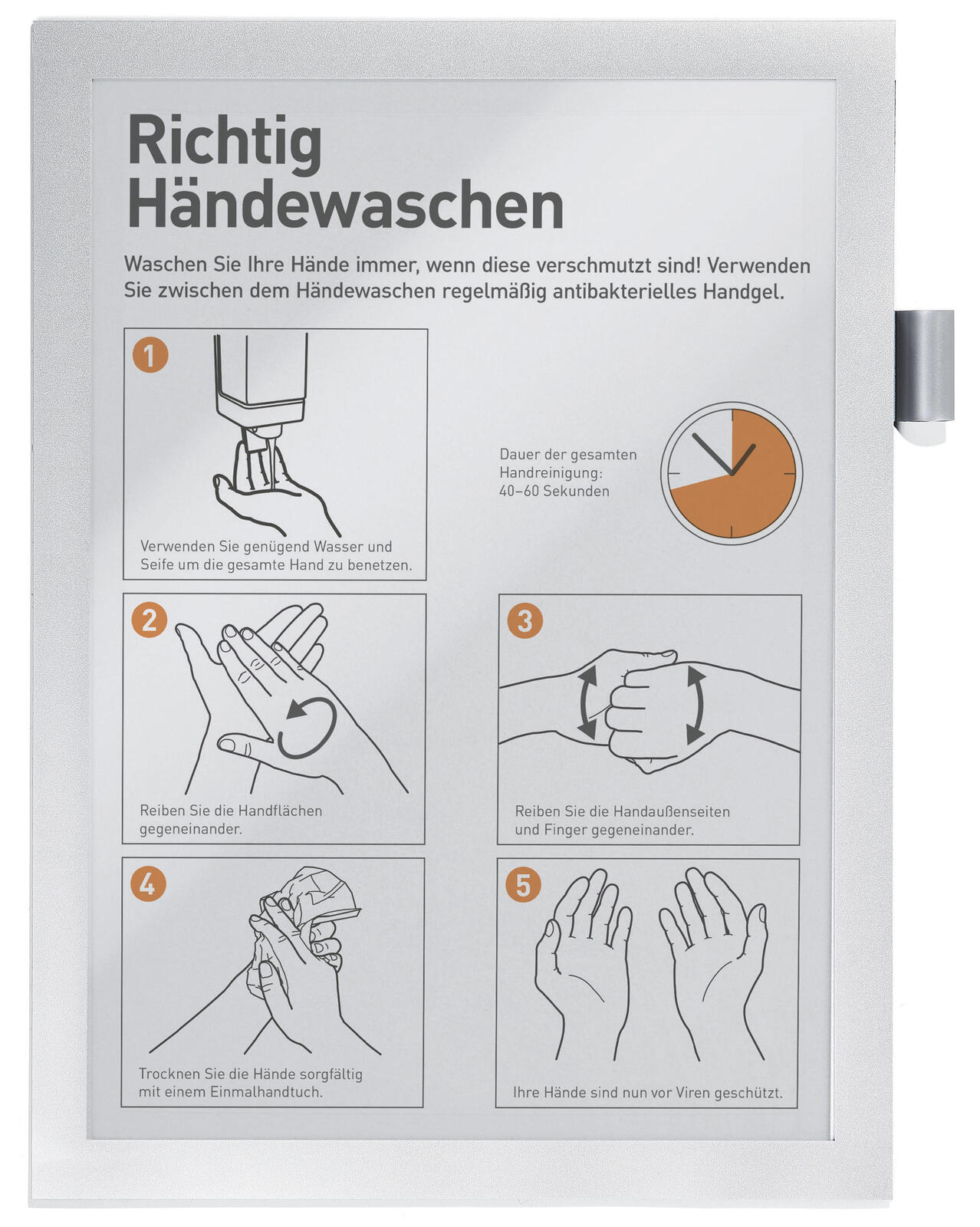 Richtig Händewaschen

Waschen Sie Ihre Hände immer, wenn diese verschmutzt sind! Verwenden Sie zwischen dem Händewaschen regelmäßig antibakterielles Handgel.

1

Verwenden Sie genügend Wasser und Seife um die gesamte Hand zu benetzen.

Dauer der gesamten Handreinigung: 40–60 Sekunden

2

Reiben Sie die Handflächen gegeneinander.

3

Reiben Sie die Handaußenseiten und Finger gegeneinander.

4

Trocknen Sie die Hände sorgfältig mit einem Einmalhandtuch.

5

Ihre Hände sind nun vor Viren geschützt.