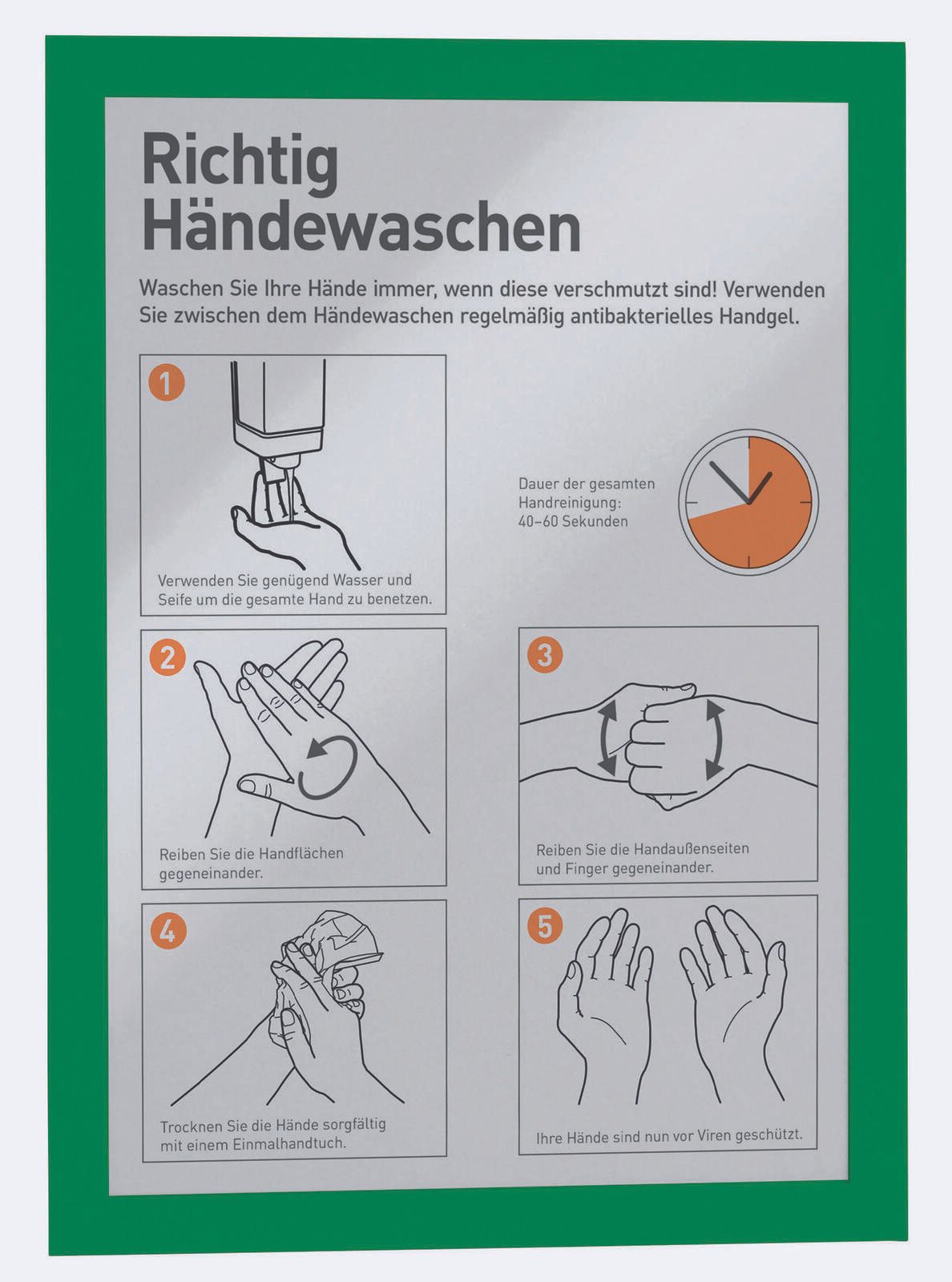 Richtig
Händewaschen

Waschen Sie Ihre Hände immer, wenn diese verschmutzt sind! Verwenden Sie zwischen dem Händewaschen regelmäßig antibakterielles Handgel.

1
Verwenden Sie genügend Wasser und Seife um die gesamte Hand zu benetzen.

Dauer der gesamten Handreinigung: 40–60 Sekunden

2
Reiben Sie die Handflächen gegeneinander.

3
Reiben Sie die Handaußenseiten und Finger gegeneinander.

4
Trocknen Sie die Hände sorgfältig mit einem Einmalhandtuch.

5
Ihre Hände sind nun vor Viren geschützt.