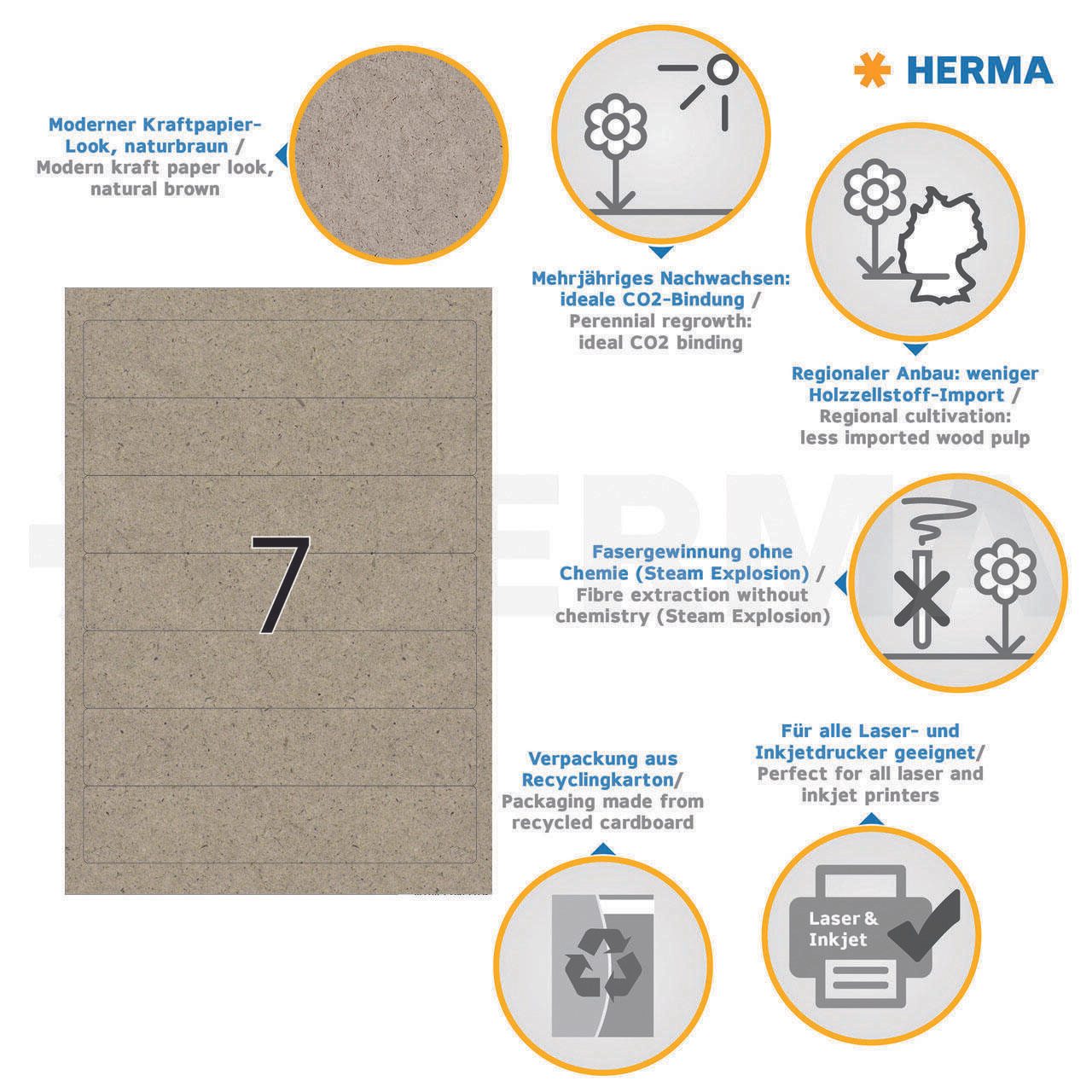 HERMA

Moderner Kraftpapier-Look, naturbraun / Modern kraft paper look, natural brown

Mehrjähriges Nachwachsen: ideale CO2-Bindung / Perennial regrowth: ideal CO2 binding

Regionaler Anbau: weniger Holzzellstoff-Import / Regional cultivation: less imported wood pulp

7

Fasergewinnung ohne Chemie (Steam Explosion) / Fibre extraction without chemistry (Steam Explosion)

Verpackung aus Recyclingkarton/ Packaging made from recycled cardboard

Für alle Laser- und Inkjetdrucker geeignet/ Perfect for all laser and inkjet printers

Laser & Inkjet