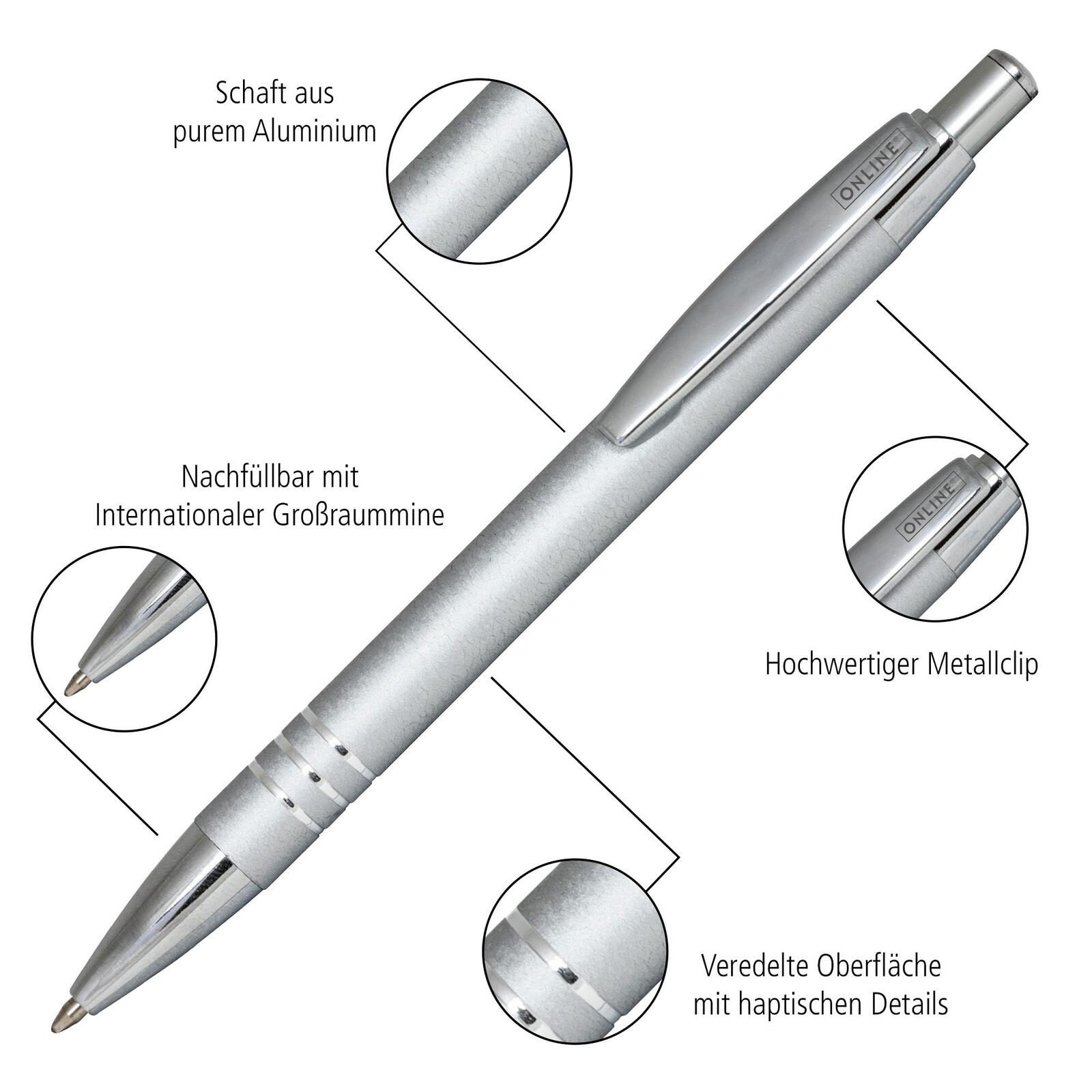 Schaft aus
purem Aluminium

ONLINE®

Nachfüllbar mit
Internationaler Großraummine

ONLINE®

Hochwertiger Metallclip

Veredelte Oberfläche
mit haptischen Details