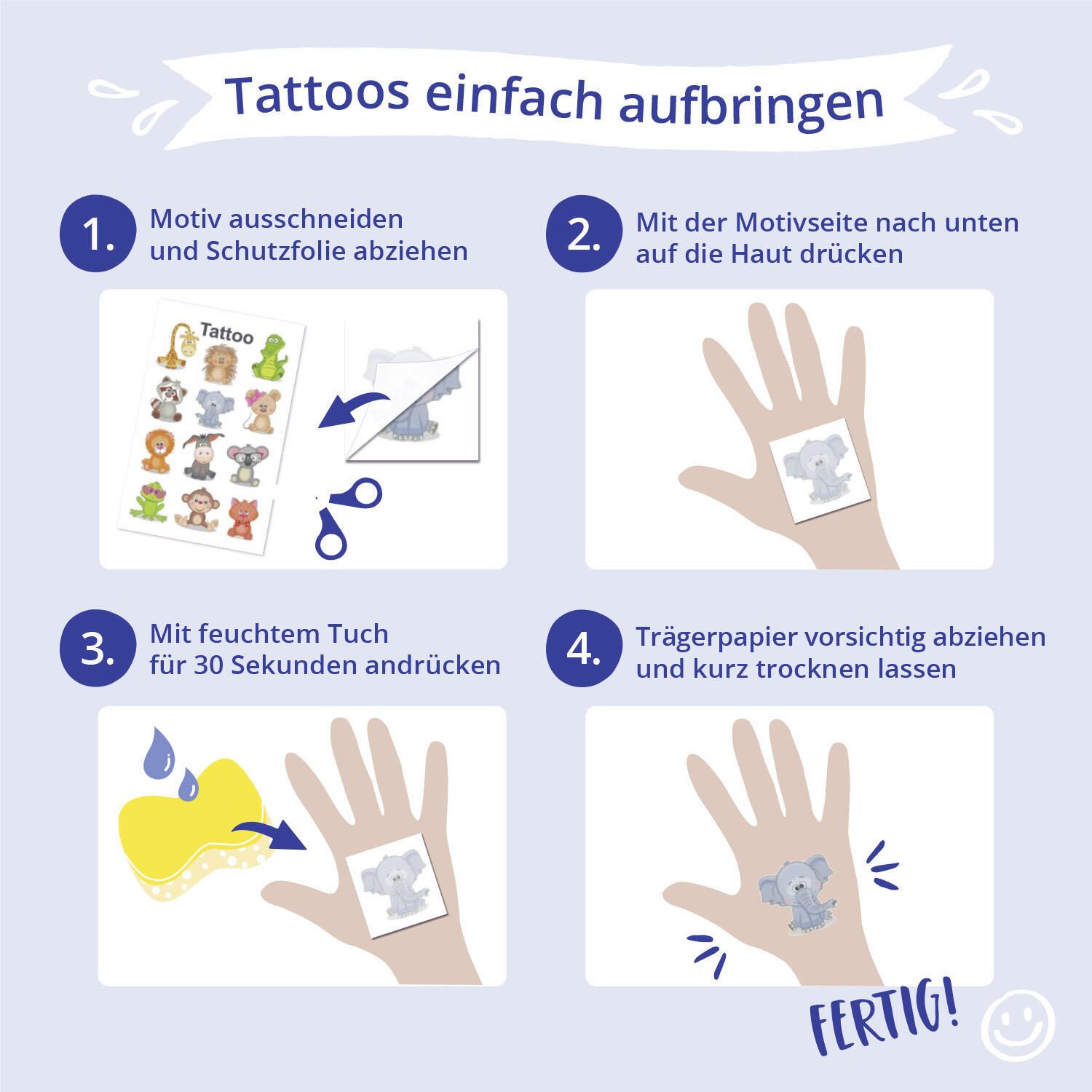 Tattoos einfach aufbringen

1. Motiv ausschneiden und Schutzfolie abziehen

Tattoo

2. Mit der Motivseite nach unten auf die Haut drücken

3. Mit feuchtem Tuch für 30 Sekunden andrücken

4. Trägerpapier vorsichtig abziehen und kurz trocknen lassen

FERTIG!