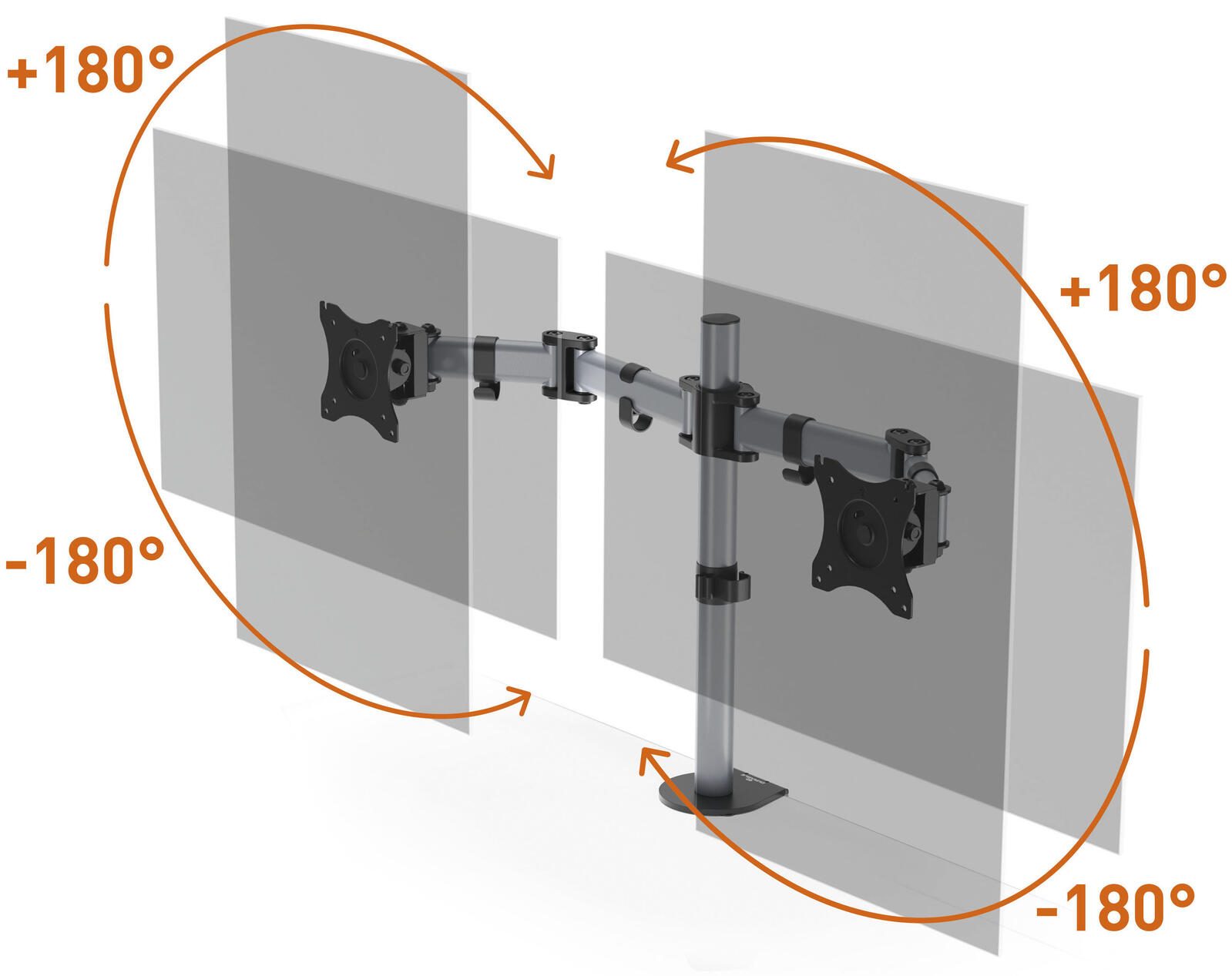 +180°

-180°

+180°

-180°