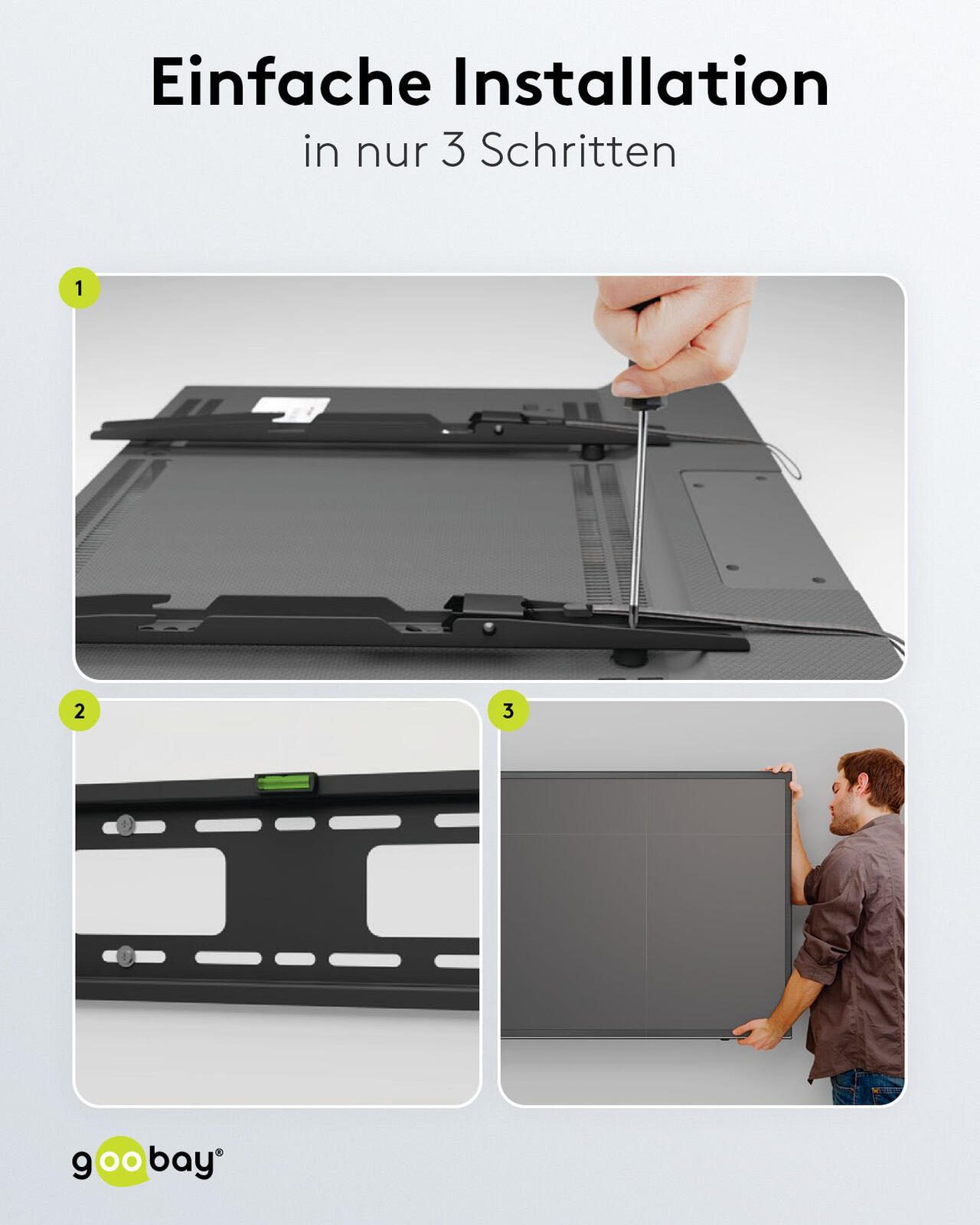 Einfache Installation
in nur 3 Schritten

1

2

3

goobay®