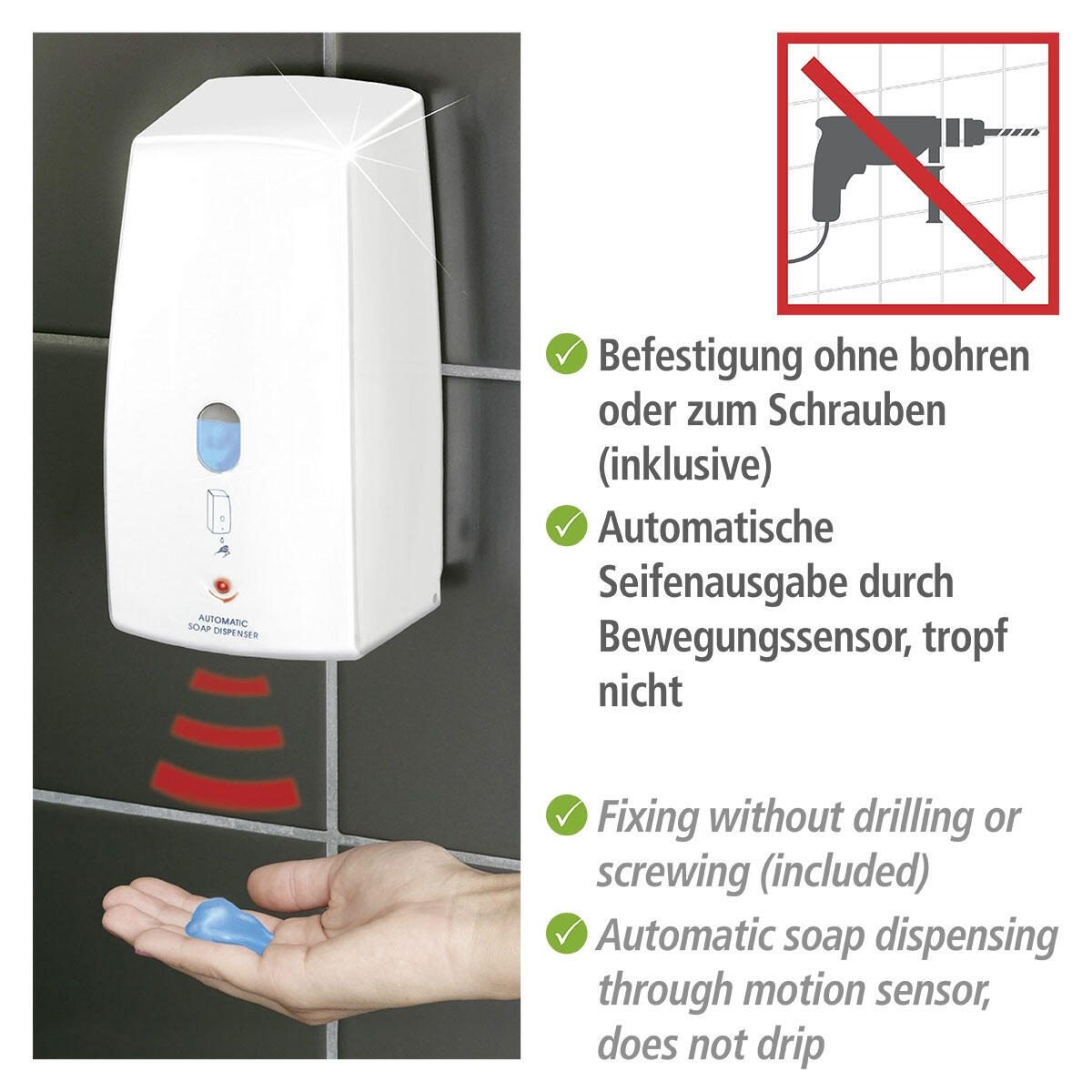 AUTOMATIC
SOAP DISPENSER

Befestigung ohne bohren oder zum Schrauben (inklusive)

Automatische Seifenausgabe durch Bewegungssensor, tropf nicht

Fixing without drilling or screwing (included)

Automatic soap dispensing through motion sensor, does not drip