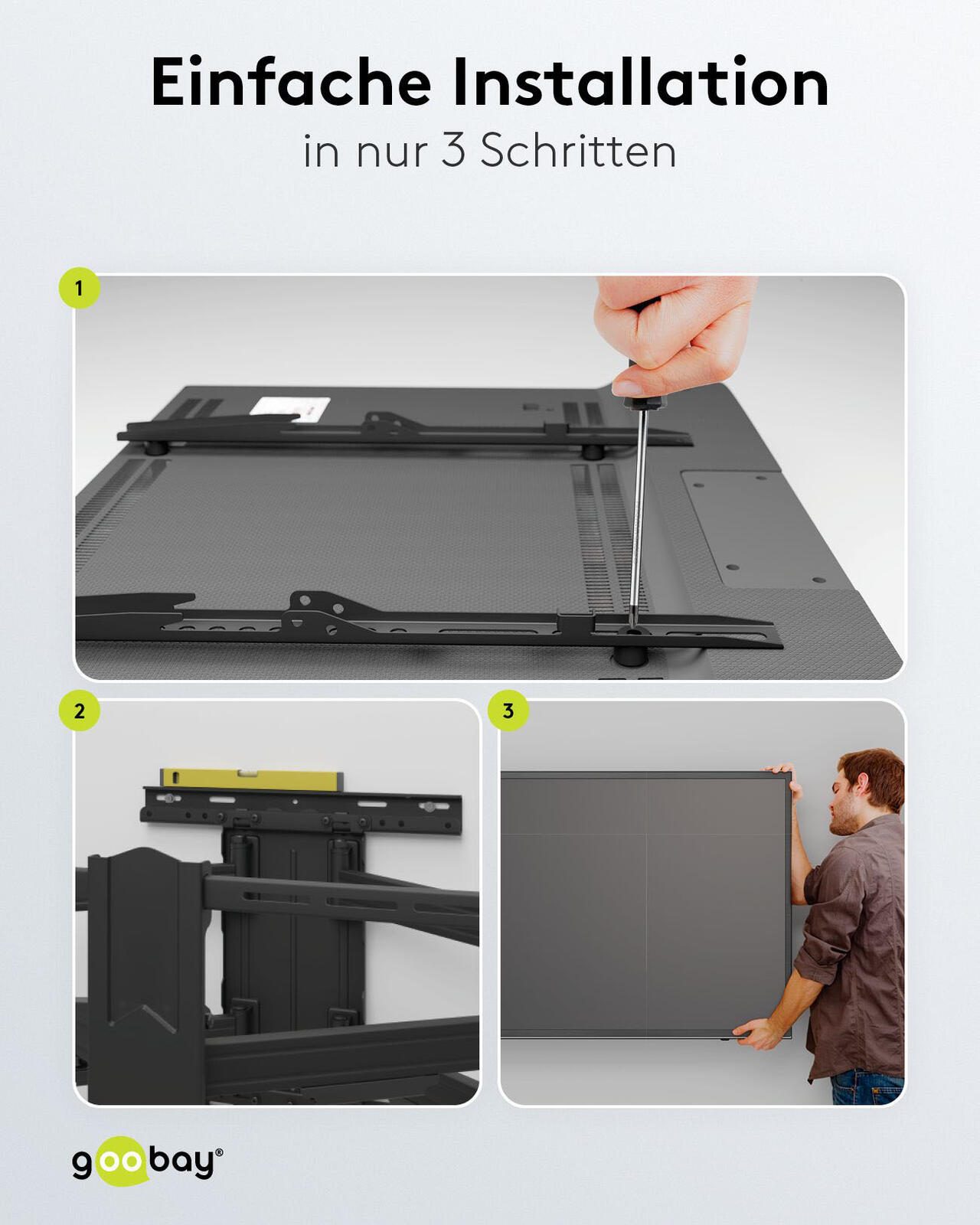 Einfache Installation

in nur 3 Schritten

1

2

3

goobay®