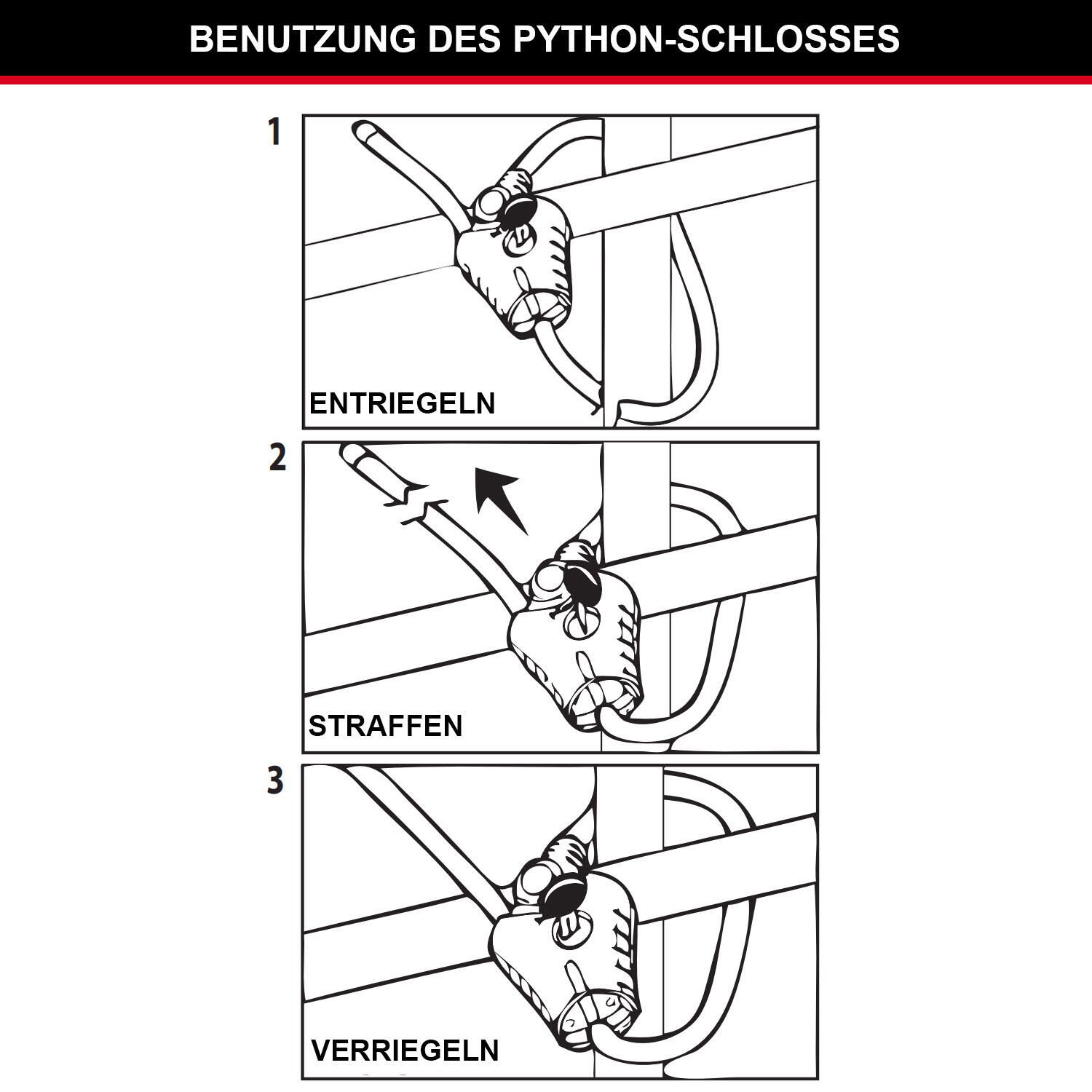 BENUTZUNG DES PYTHON-SCHLOSSES

1

ENTRIEGELN

2

STRAFFEN

3

VERRIEGELN