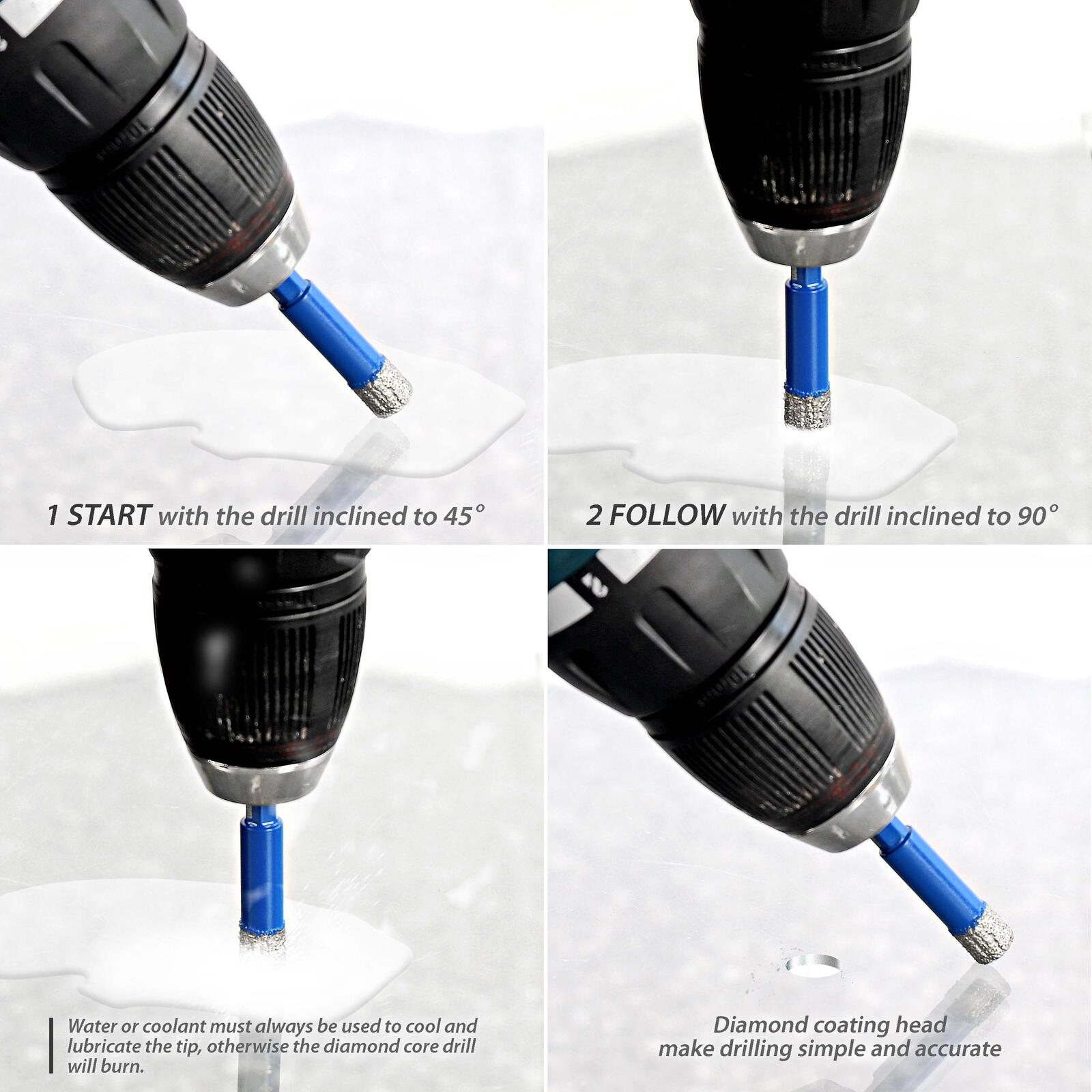 1 START with the drill inclined to 45°

2 FOLLOW with the drill inclined to 90°

Water or coolant must always be used to cool and lubricate the tip, otherwise the diamond core drill will burn.

Diamond coating head make drilling simple and accurate