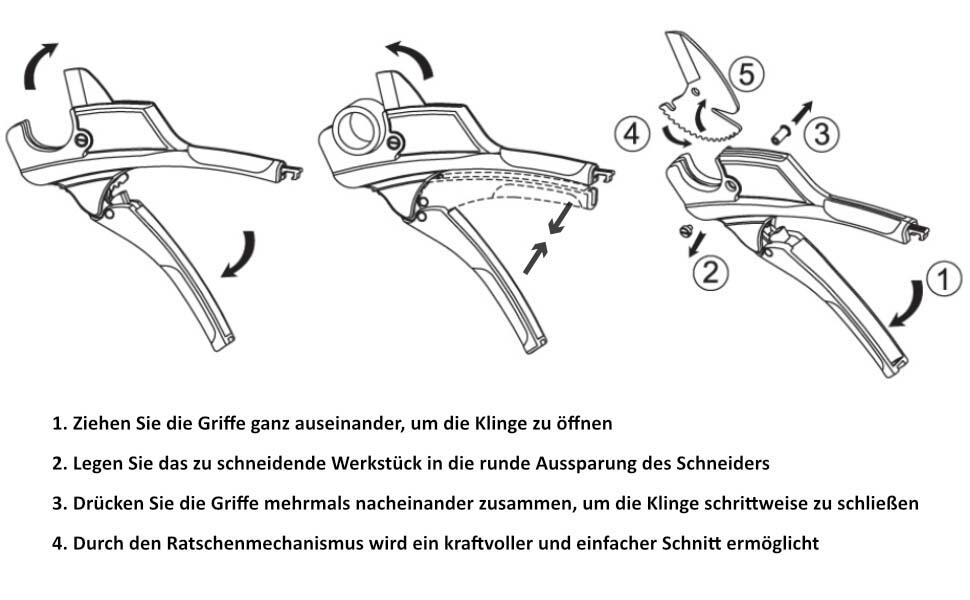 5
4
3
2
1

1. Ziehen Sie die Griffe ganz auseinander, um die Klinge zu öffnen

2. Legen Sie das zu schneidende Werkstück in die runde Aussparung des Schneiders

3. Drücken Sie die Griffe mehrmals nacheinander zusammen, um die Klinge schrittweise zu schließen

4. Durch den Ratschenmechanismus wird ein kraftvoller und einfacher Schnitt ermöglicht