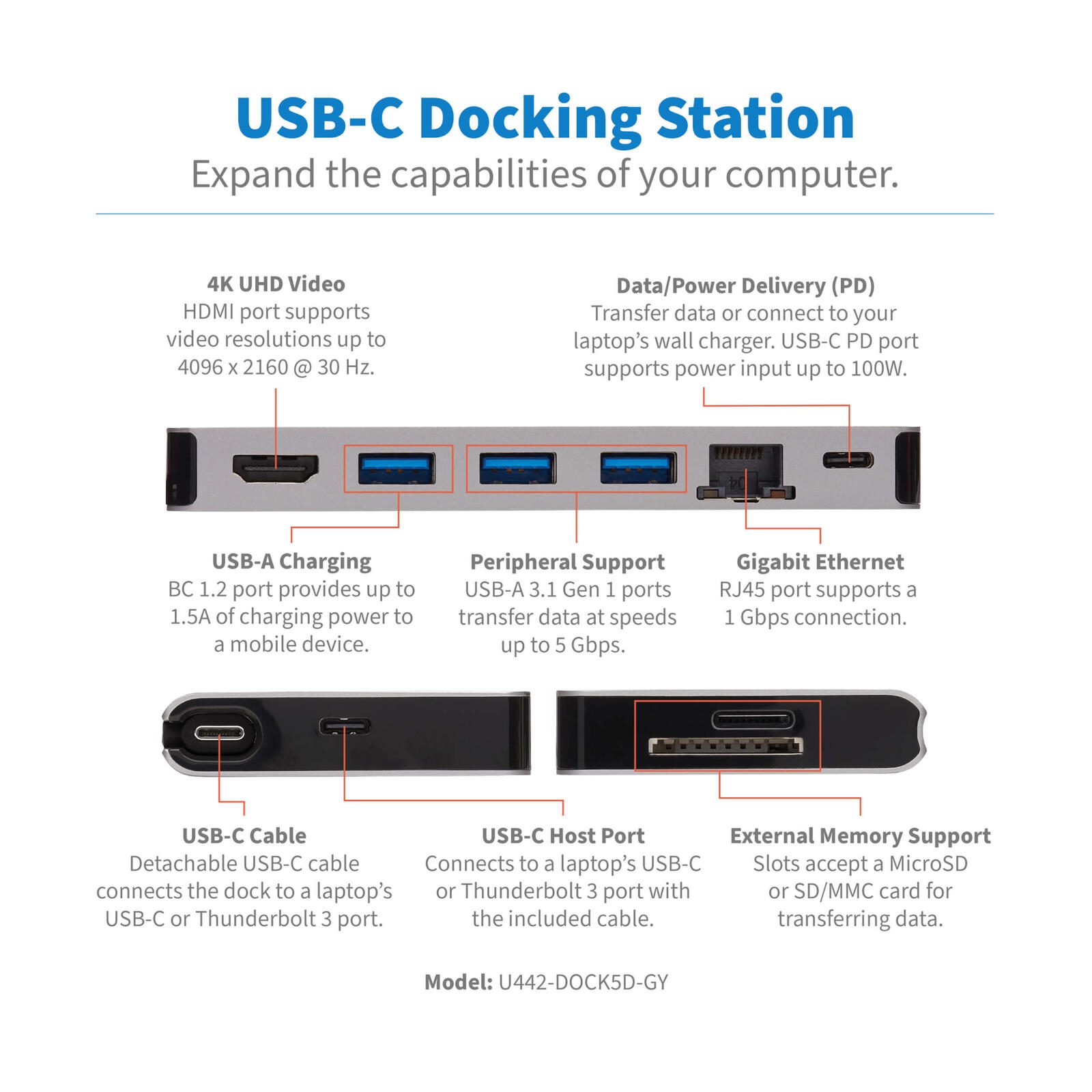 USB-C Docking Station
Expand the capabilities of your computer.

4K UHD Video
HDMI port supports video resolutions up to 4096 x 2160 @ 30 Hz.

Data/Power Delivery (PD)
Transfer data or connect to your laptop's wall charger. USB-C PD port supports power input up to 100W.

USB-A Charging
BC 1.2 port provides up to 1.5A of charging power to a mobile device.

Peripheral Support
USB-A 3.1 Gen 1 ports transfer data at speeds up to 5 Gbps.

Gigabit Ethernet
RJ45 port supports a 1 Gbps connection.

USB-C Cable
Detachable USB-C cable connects the dock to a laptop's USB-C or Thunderbolt 3 port.

USB-C Host Port
Connects to a laptop's USB-C or Thunderbolt 3 port with the included cable.

External Memory Support
Slots accept a MicroSD or SD/MMC card for transferring data.

Model: U442-DOCK5D-GY