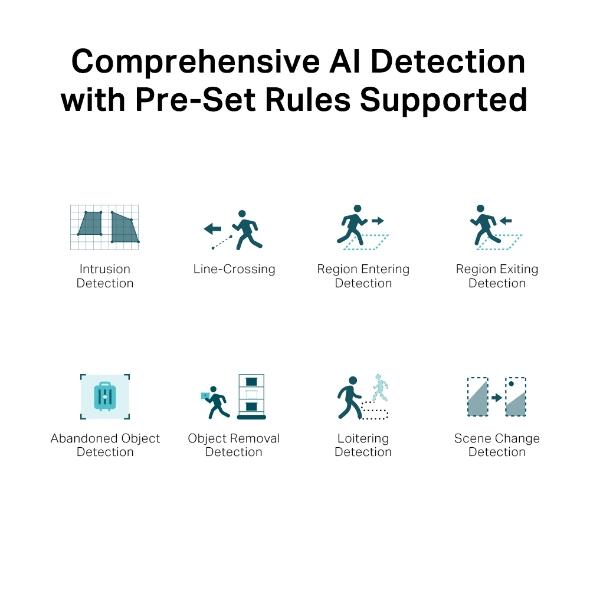 Comprehensive AI Detection with Pre-Set Rules Supported

Intrusion Detection

Line-Crossing

Region Entering Detection

Region Exiting Detection

Abandoned Object Detection

Object Removal Detection

Loitering Detection

Scene Change Detection