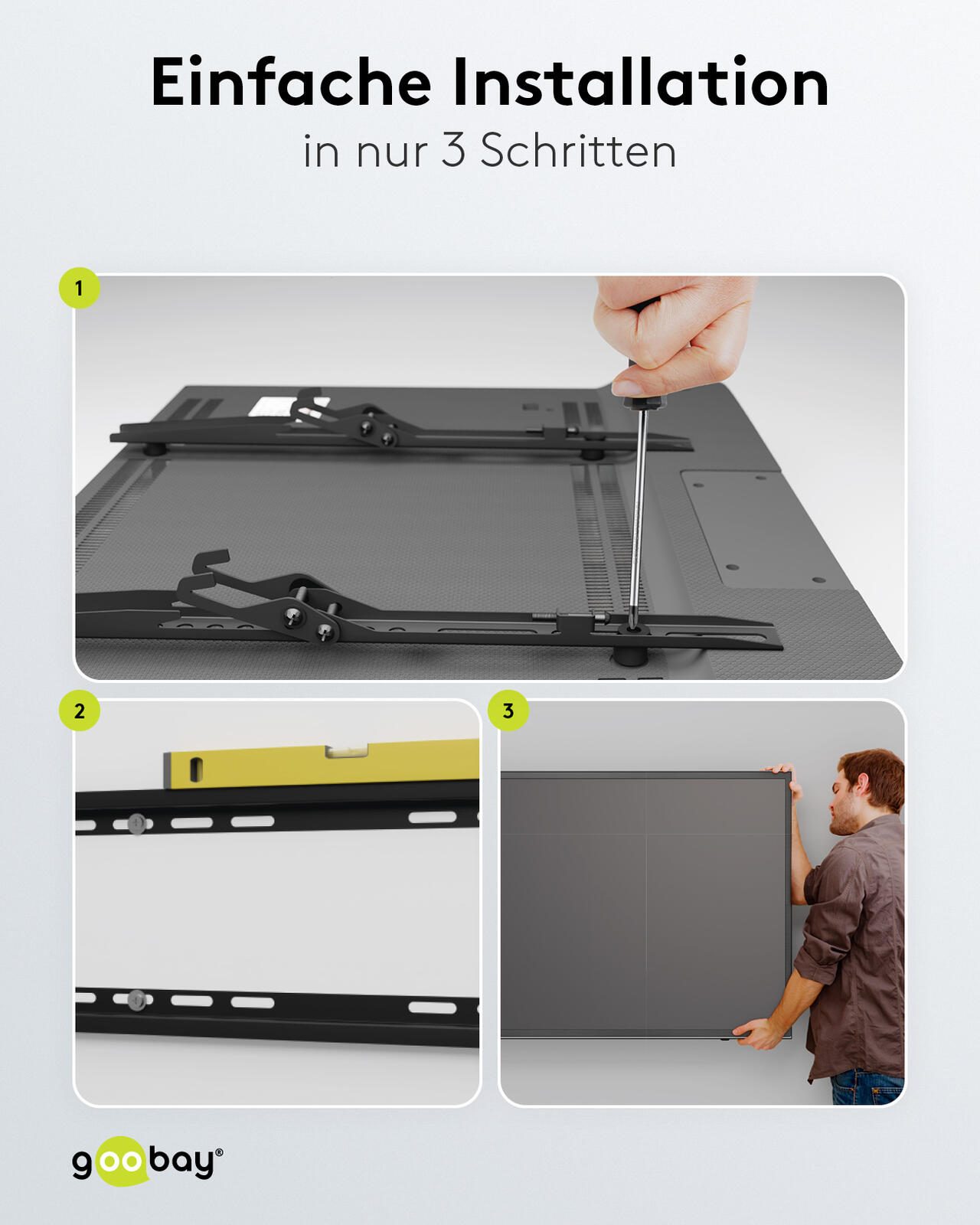 Einfache Installation
in nur 3 Schritten

1

2

3

goobay®