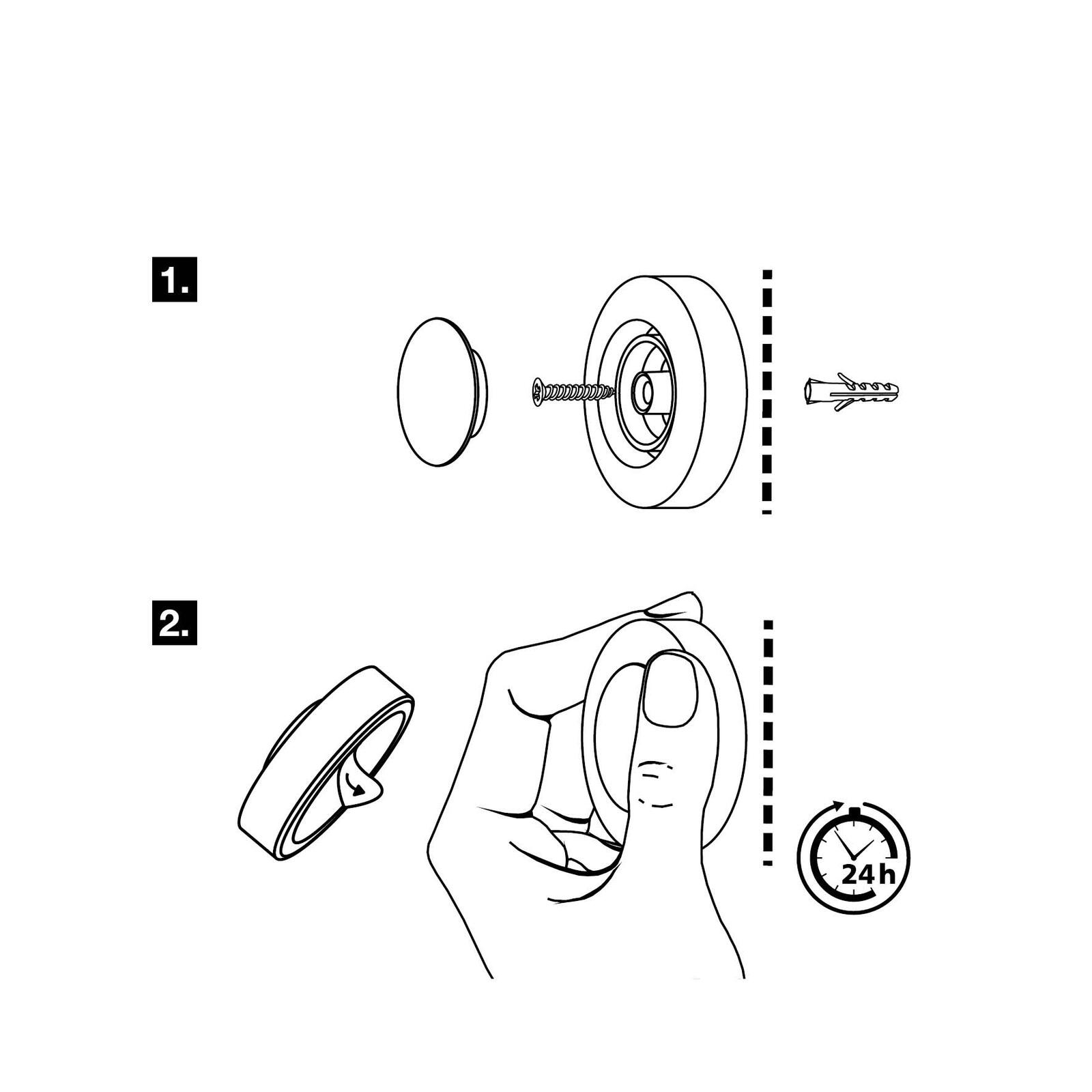 1.

2.

24 h