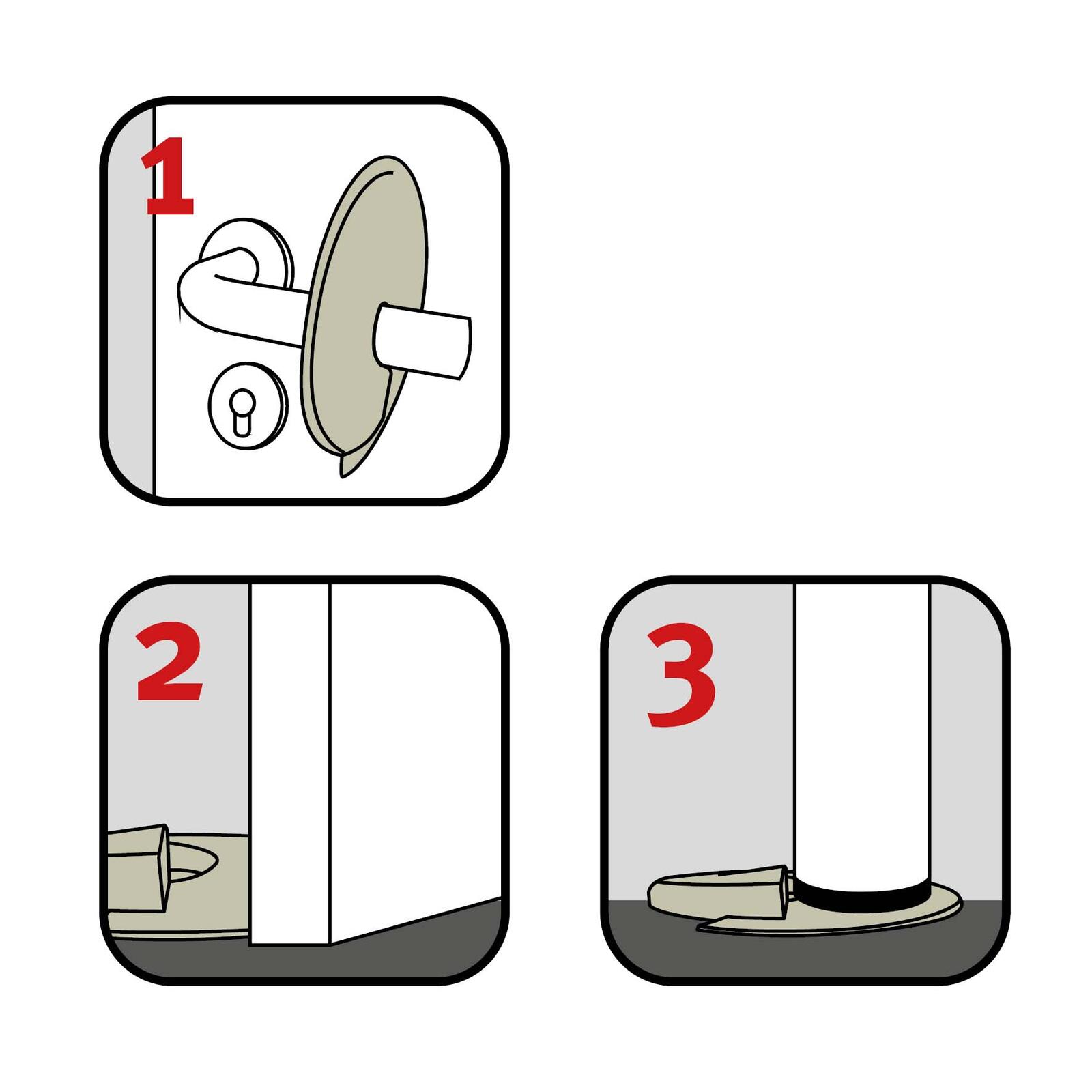 1

2

3