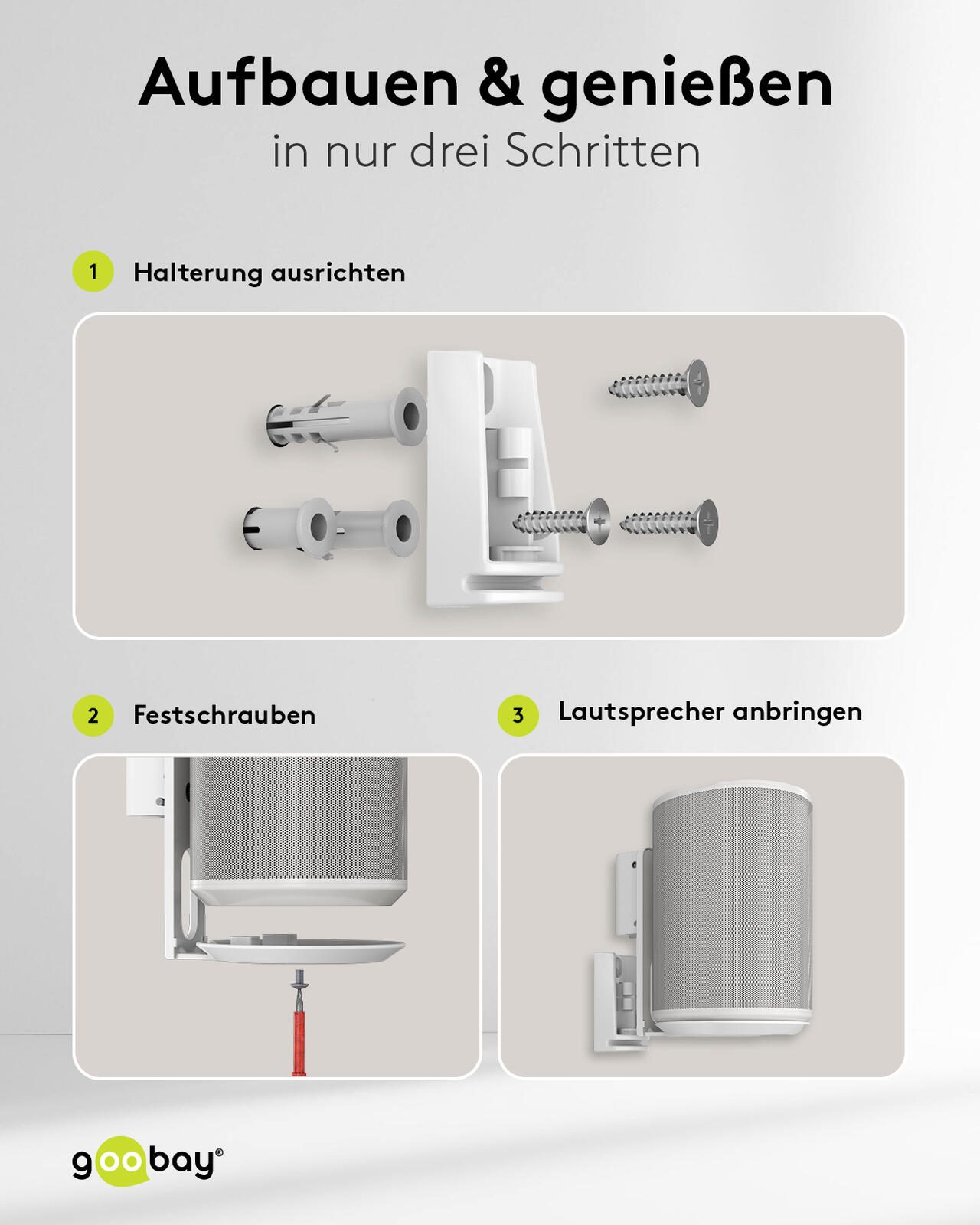 Aufbauen & genießen
in nur drei Schritten

1 Halterung ausrichten

2 Festschrauben

3 Lautsprecher anbringen

goobay®