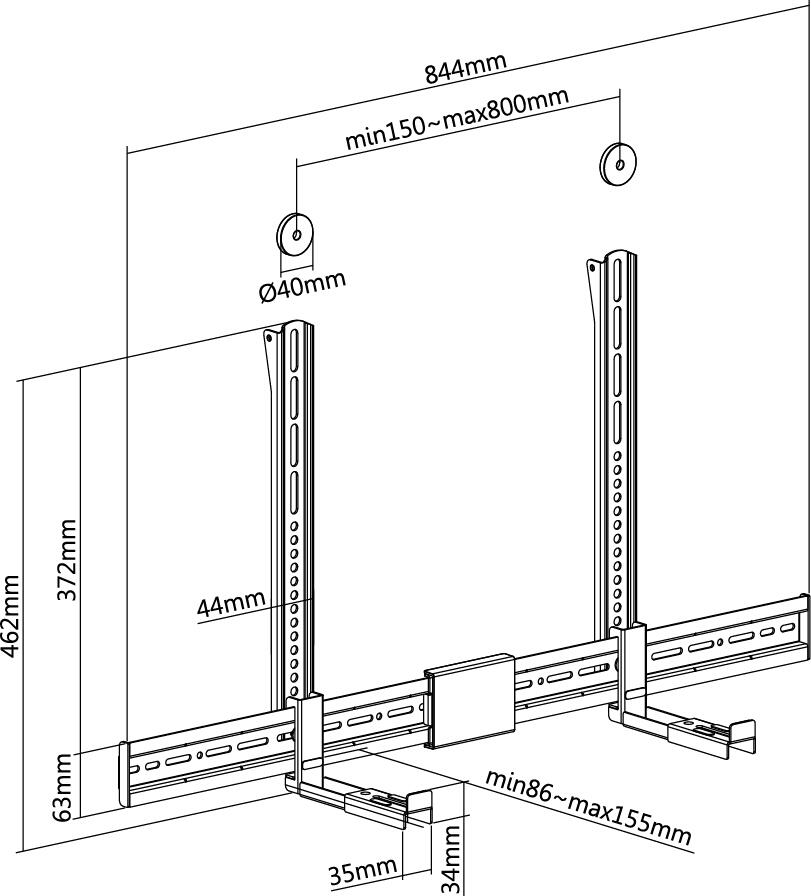 844mm
min150~max800mm
Ø40mm
462mm
372mm
44mm
63mm
min86~max155mm
35mm
34mm