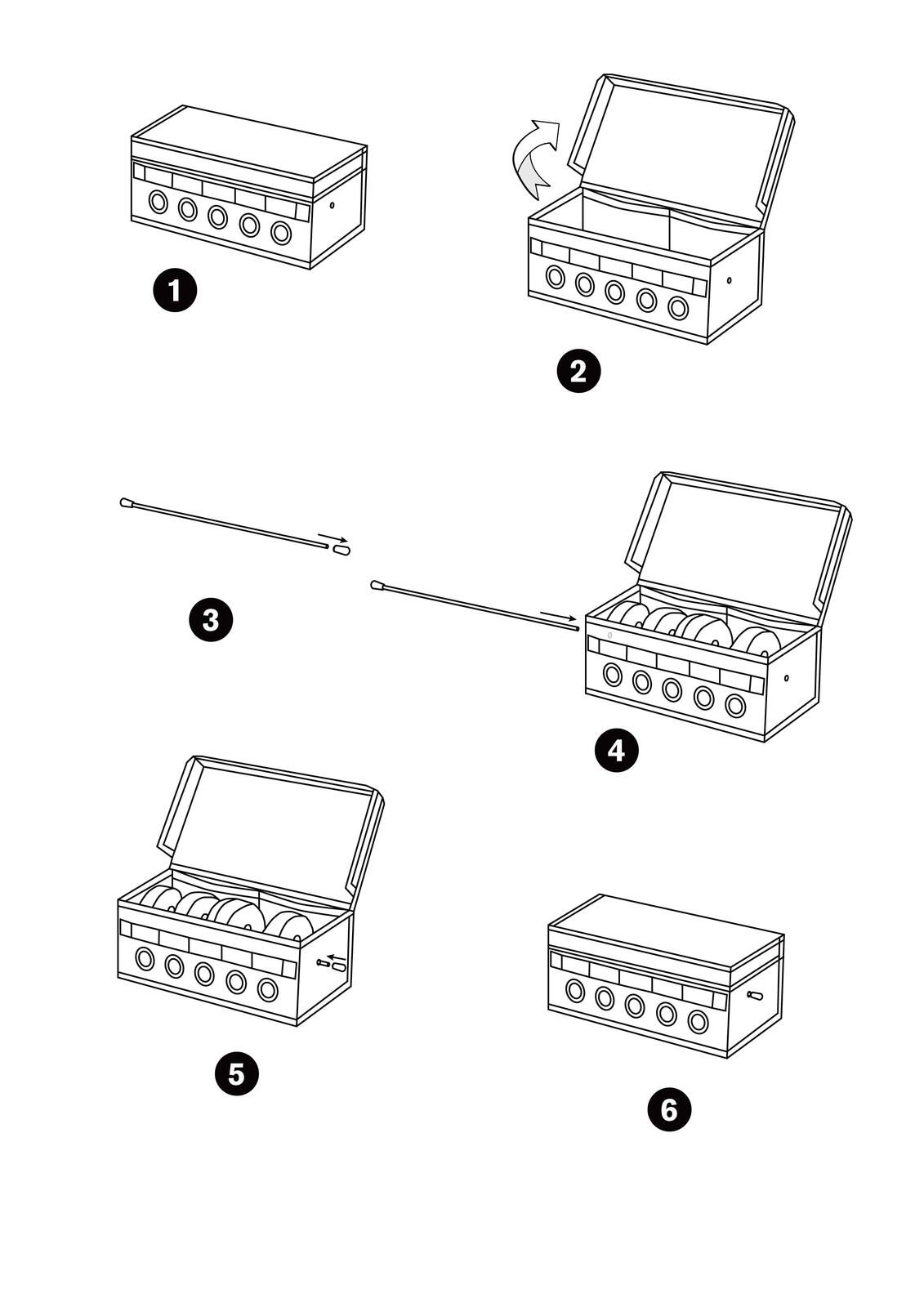 1

2

3

4

5

6