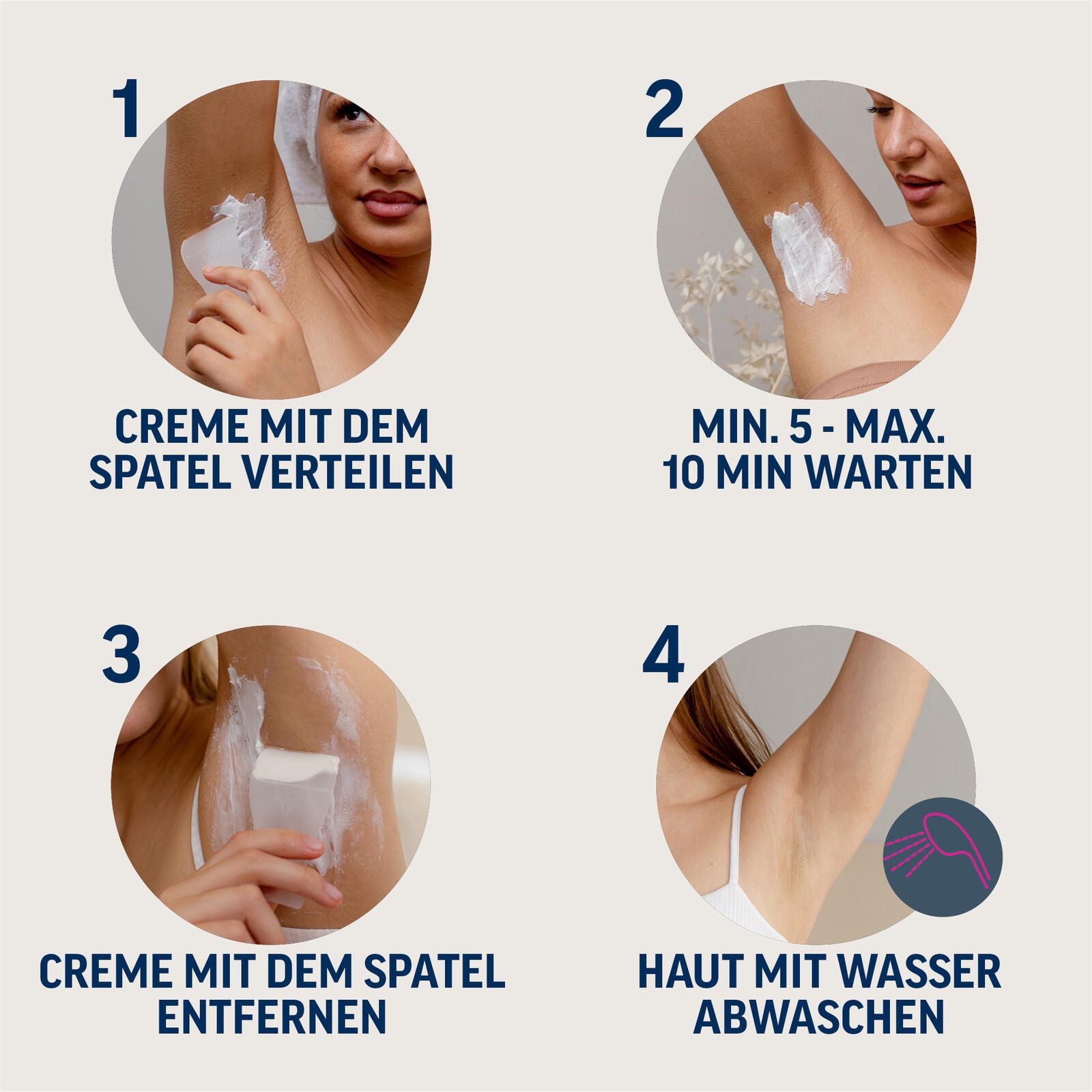 1

CREME MIT DEM SPATEL VERTEILEN

2

MIN. 5 - MAX. 10 MIN WARTEN

3

CREME MIT DEM SPATEL ENTFERNEN

4

HAUT MIT WASSER ABWASCHEN