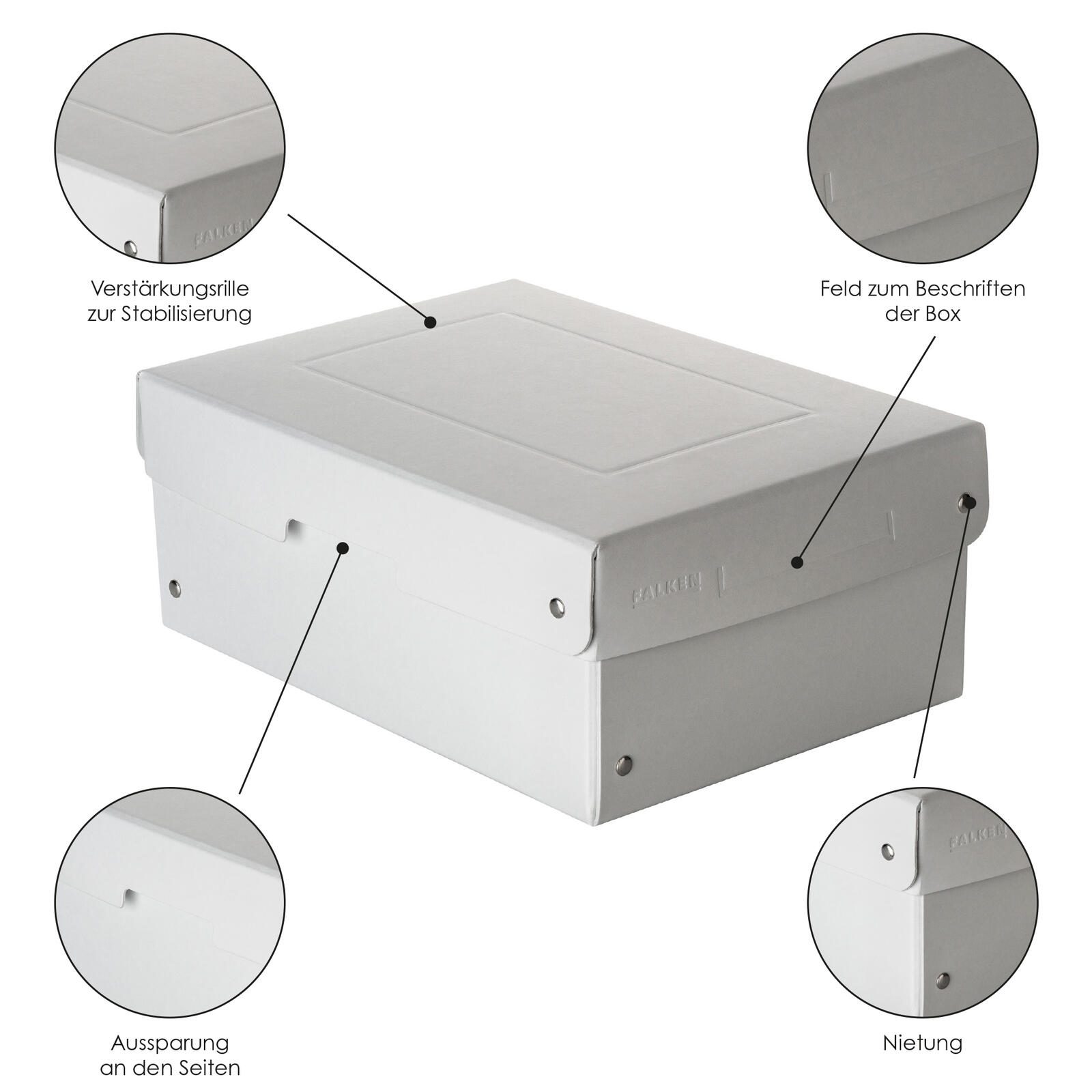 FALKEN

Verstärkungsrille zur Stabilisierung

Feld zum Beschriften der Box

FALKEN

FALKEN

Aussparung an den Seiten

Nietung