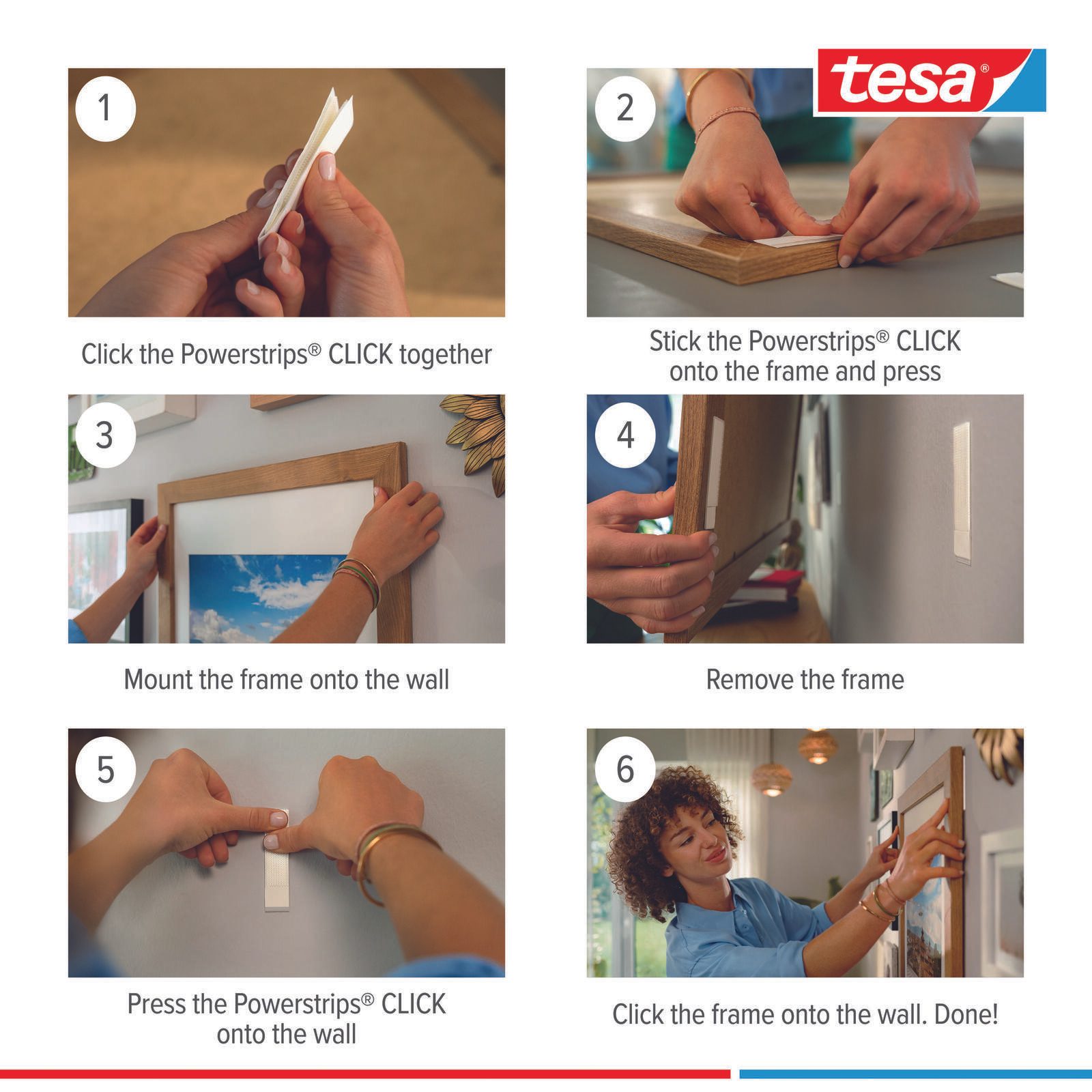 tesa®

1

Click the Powerstrips® CLICK together

2

Stick the Powerstrips® CLICK onto the frame and press

3

Mount the frame onto the wall

4

Remove the frame

5

Press the Powerstrips® CLICK onto the wall

6

Click the frame onto the wall. Done!