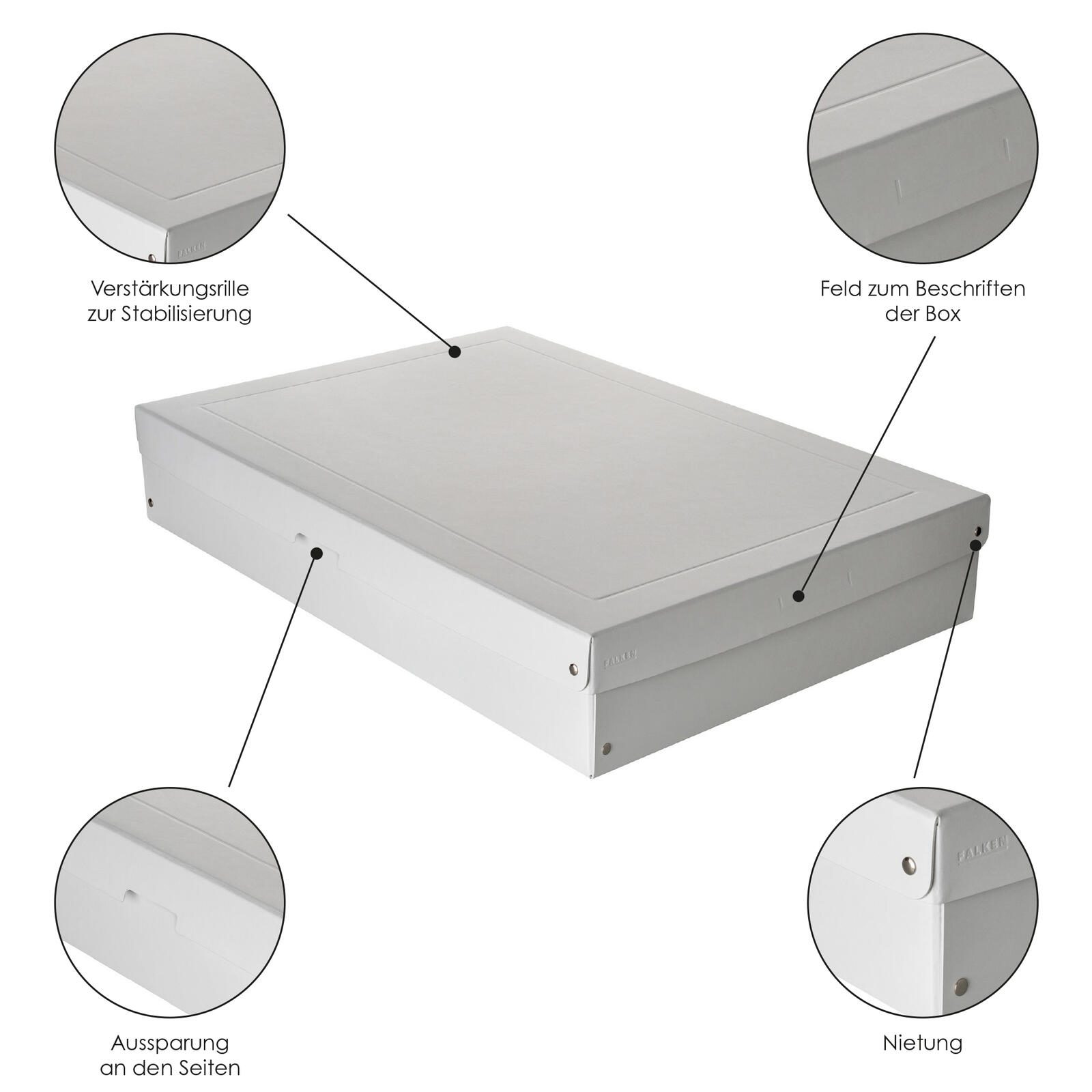 FALKEN

Verstärkungsrille zur Stabilisierung

Feld zum Beschriften der Box

FALKEN

FALKEN

Aussparung an den Seiten

Nietung