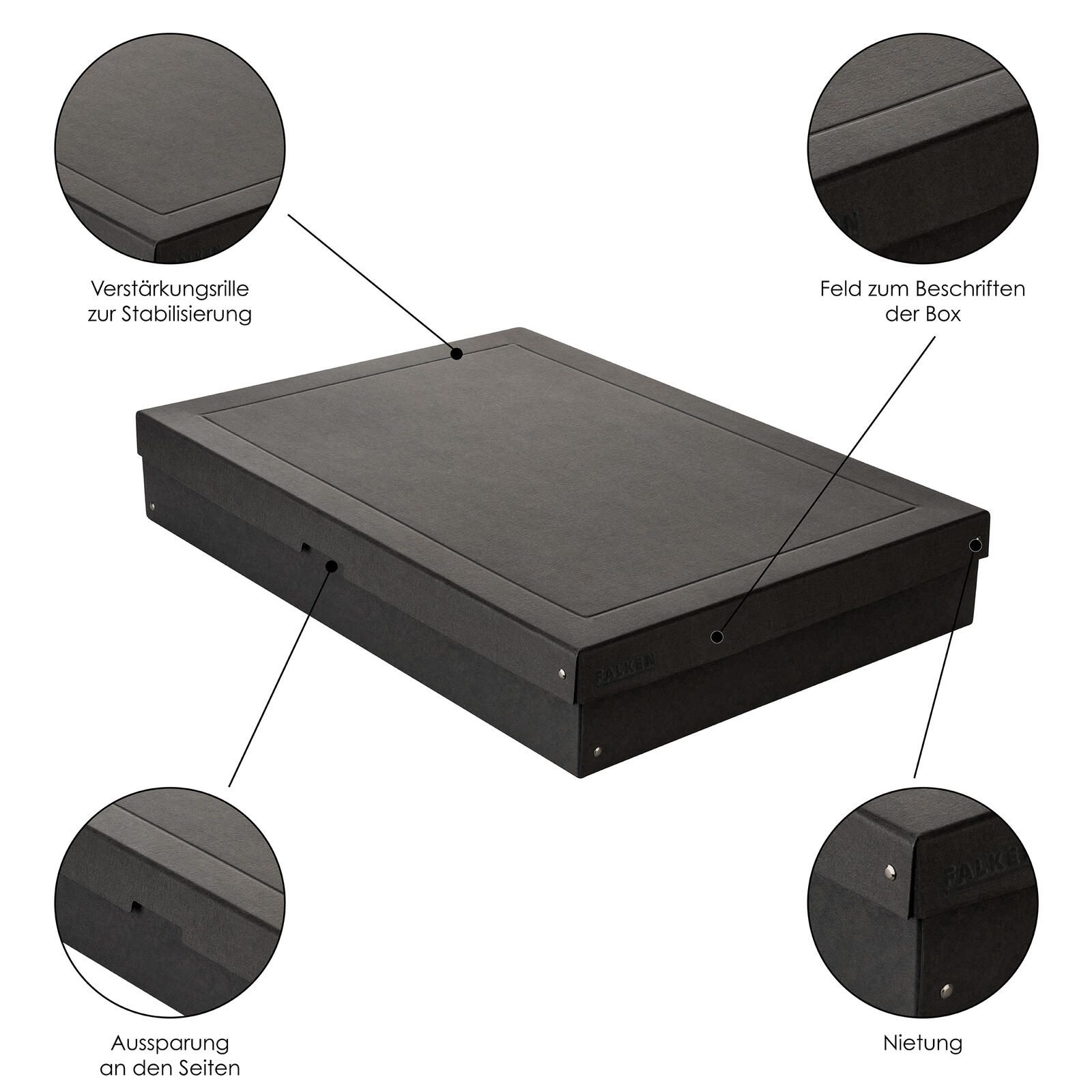 Verstärkungsrille zur Stabilisierung

Feld zum Beschriften der Box

FALKEN

Aussparung an den Seiten

FALKEN

Nietung