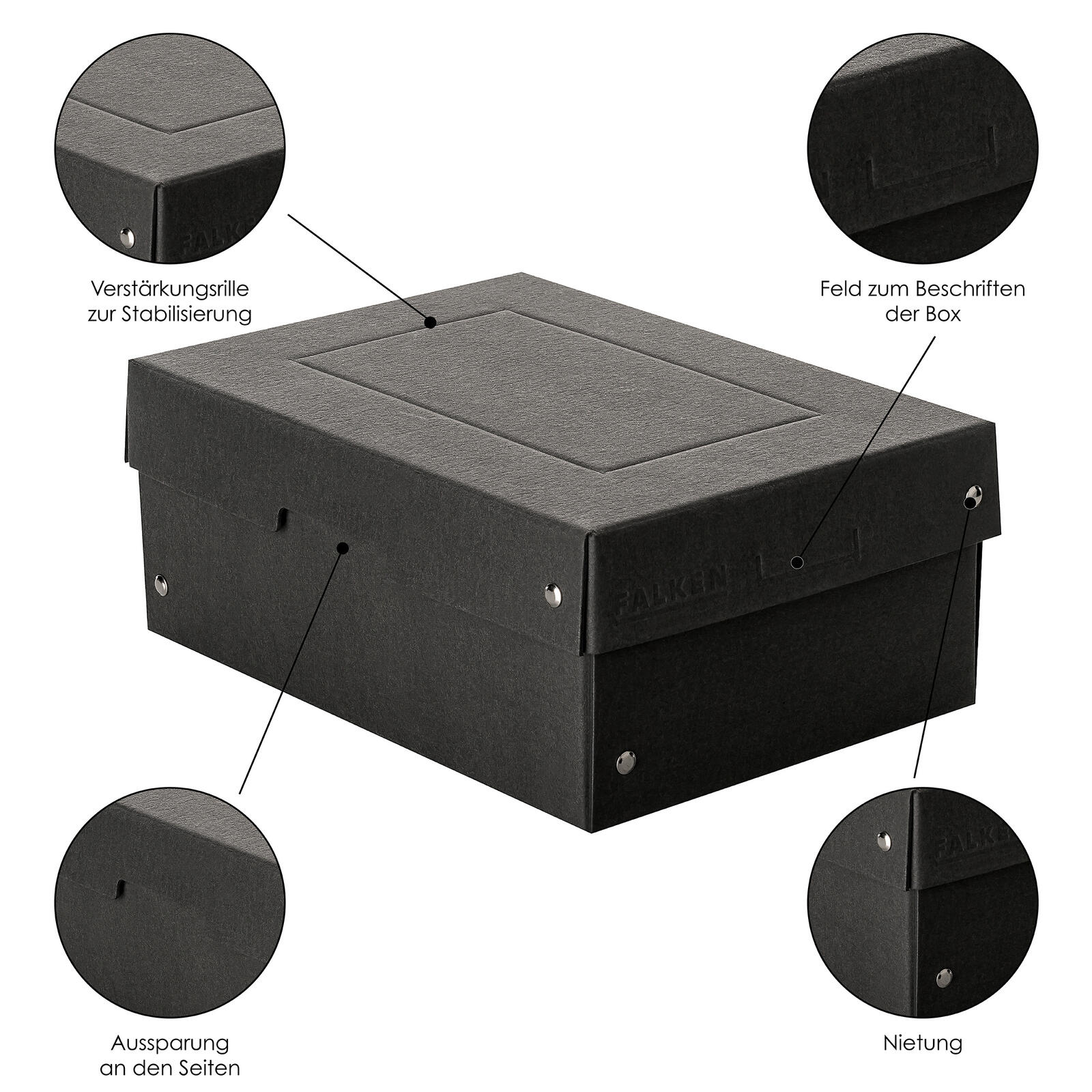 FALKEN

Verstärkungsrille zur Stabilisierung

Feld zum Beschriften der Box

FALKEN

FALKEN

Aussparung an den Seiten

Nietung