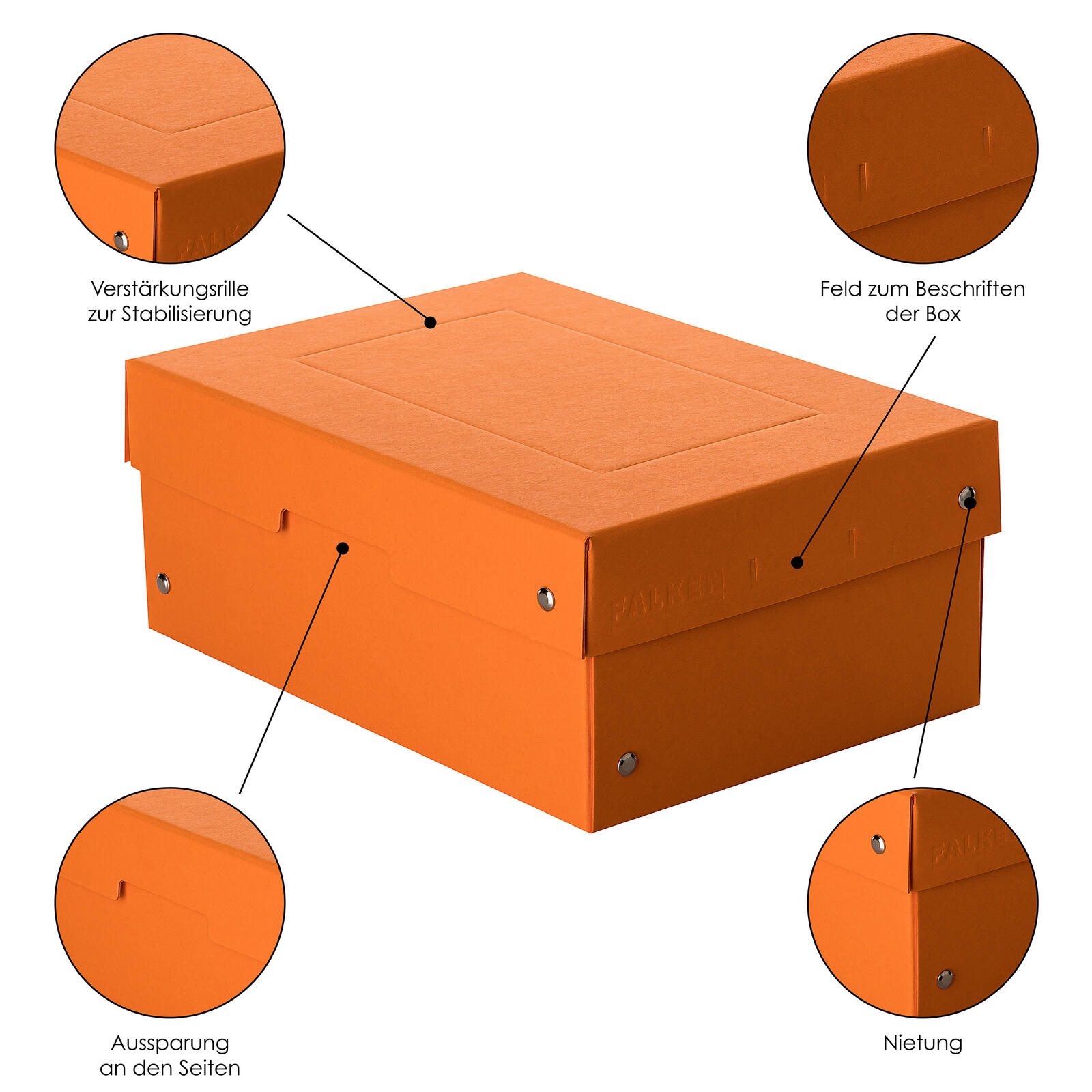 FALKEN

Verstärkungsrille zur Stabilisierung

Feld zum Beschriften der Box

FALKEN

FALKEN

Aussparung an den Seiten

Nietung