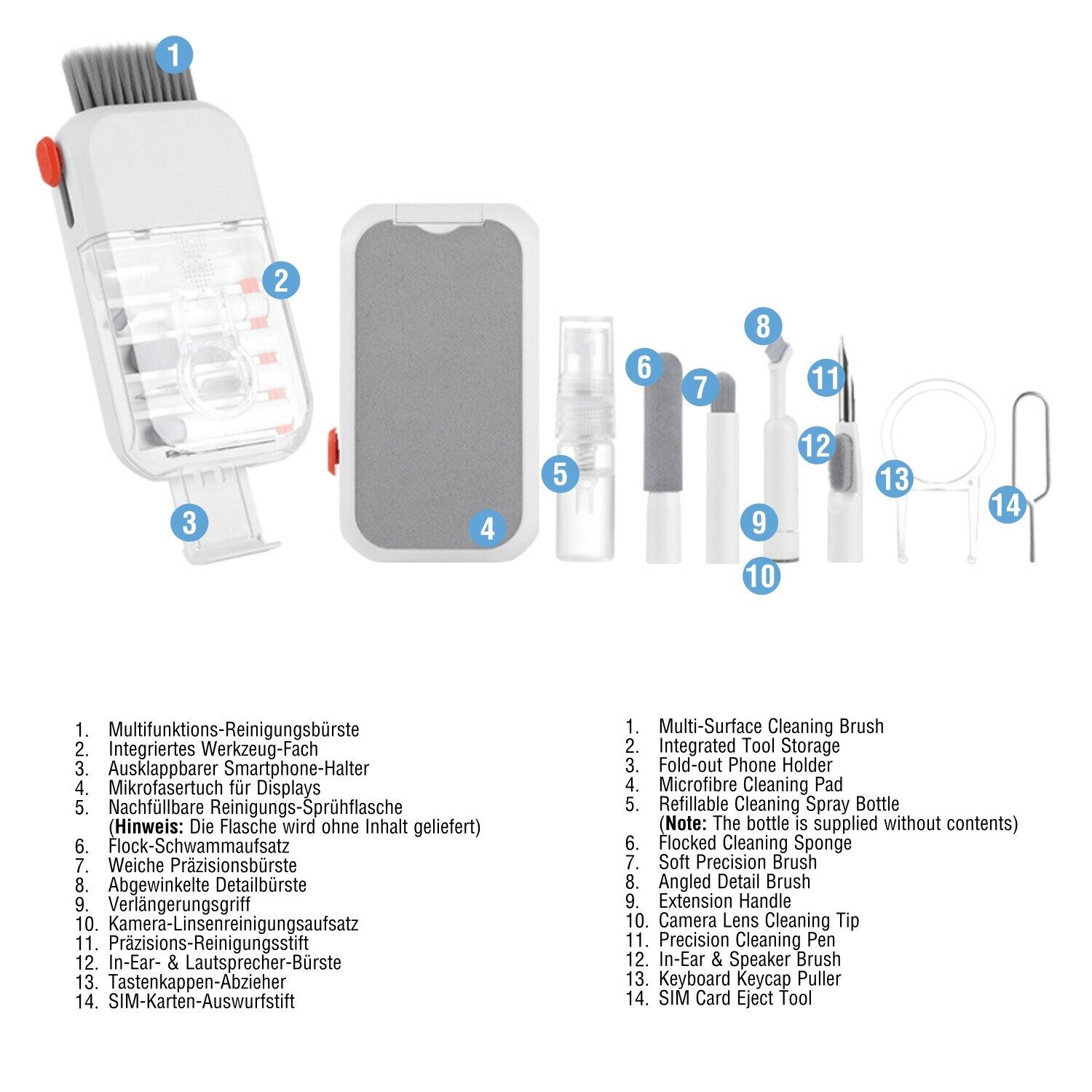 1

2

3

4

5

6

7

8

9

10

11

12

13

14

1. Multifunktions-Reinigungsbürste
2. Integriertes Werkzeug-Fach
3. Ausklappbarer Smartphone-Halter
4. Mikrofasertuch für Displays
5. Nachfüllbare Reinigungs-Sprühflasche (**Hinweis:** Die Flasche wird ohne Inhalt geliefert)
6. Flock-Schwammaufsatz
7. Weiche Präzisionsbürste
8. Abgewinkelte Detailbürste
9. Verlängerungsgriff
10. Kamera-Linsenreinigungsaufsatz
11. Präzisions-Reinigungsstift
12. In-Ear- & Lautsprecher-Bürste
13. Tastenkappen-Abzieher
14. SIM-Karten-Auswurfstift

1. Multi-Surface Cleaning Brush
2. Integrated Tool Storage
3. Fold-out Phone Holder
4. Microfibre Cleaning Pad
5. Refillable Cleaning Spray Bottle (**Note:** The bottle is supplied without contents)
6. Flocked Cleaning Sponge
7. Soft Precision Brush
8. Angled Detail Brush
9. Extension Handle
10. Camera Lens Cleaning Tip
11. Precision Cleaning Pen
12. In-Ear & Speaker Brush
13. Keyboard Keycap Puller
14. SIM Card Eject Tool