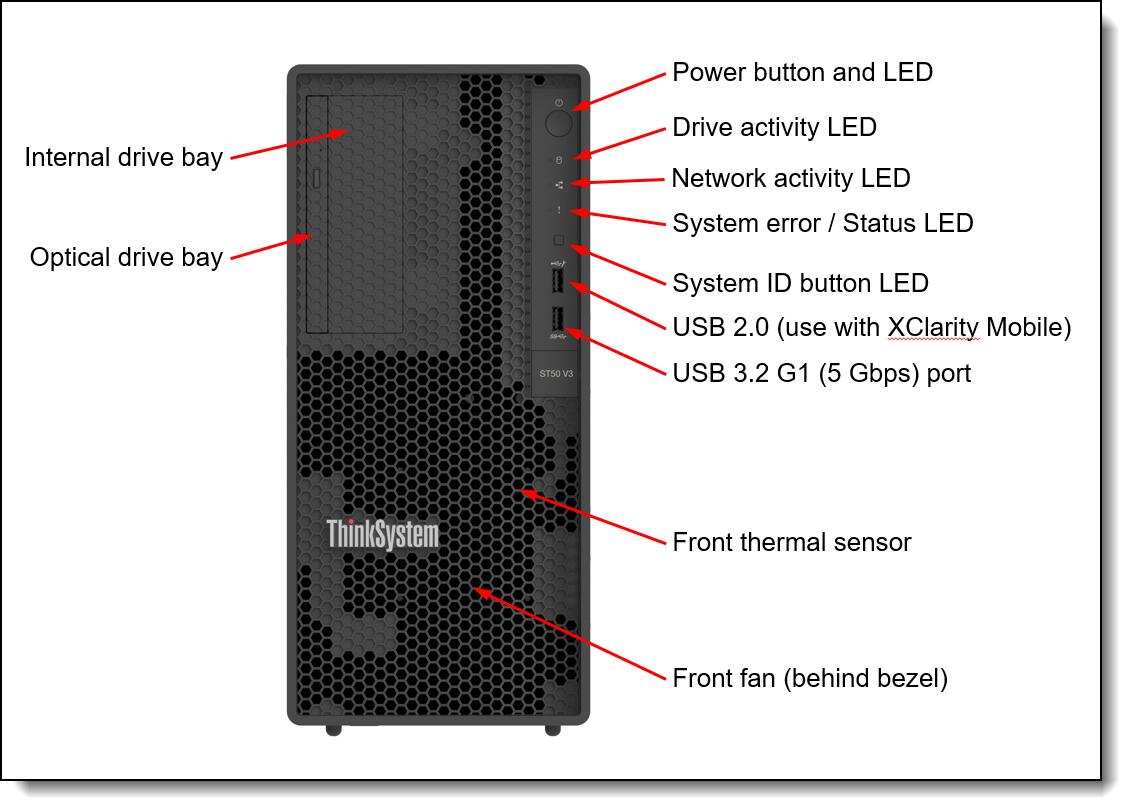 Internal drive bay

Optical drive bay

Power button and LED

Drive activity LED

Network activity LED

System error / Status LED

System ID button LED

USB 2.0 (use with XClarity Mobile)

USB 3.2 G1 (5 Gbps) port

ST50 V3

ThinkSystem

Front thermal sensor

Front fan (behind bezel)