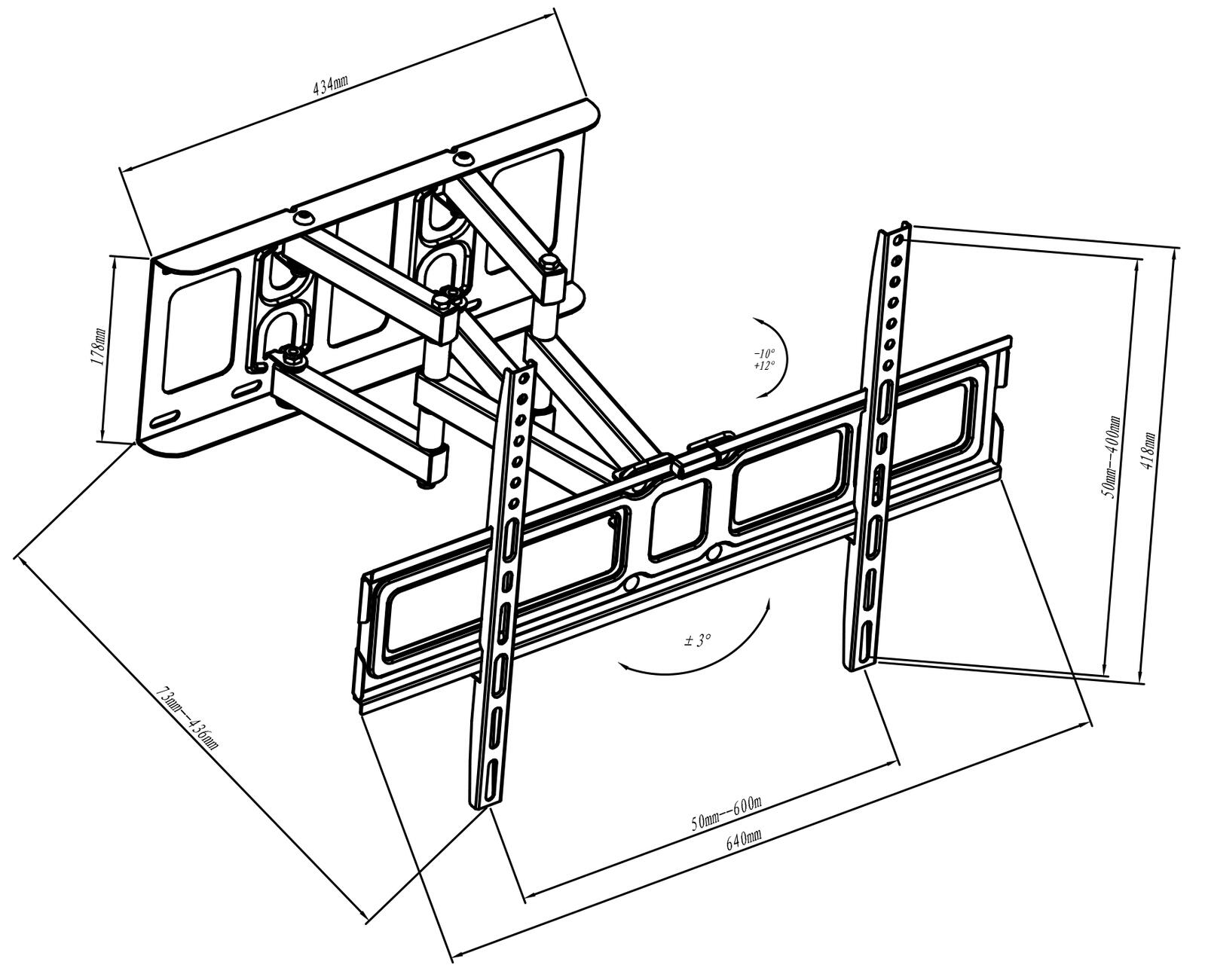 434mm

178mm

-10°
+12°

50mm--400mm

418mm

± 3°

73mm--436mm

50mm--600m

640mm